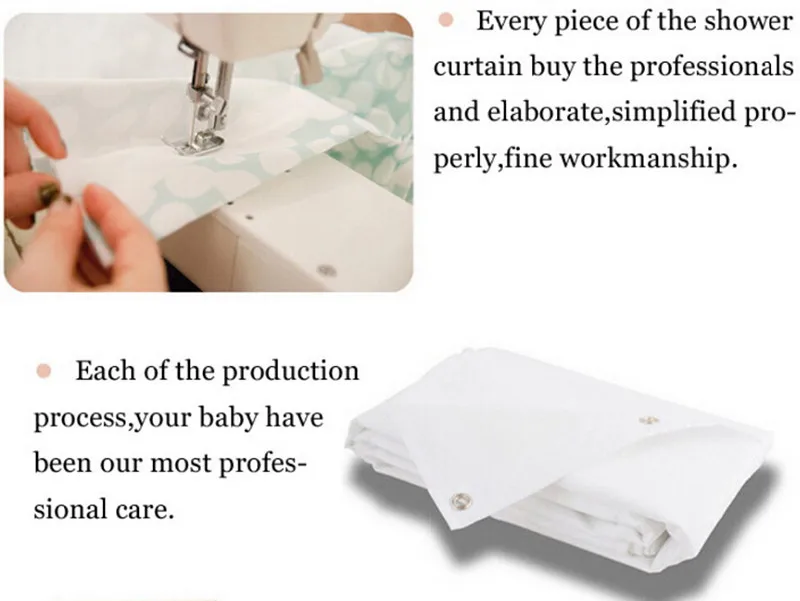 Every piece of the shower curtain buy the professionals and elaborate,simplified properly,fine workmanship.

Each of the production process,your baby have been our most professional care.