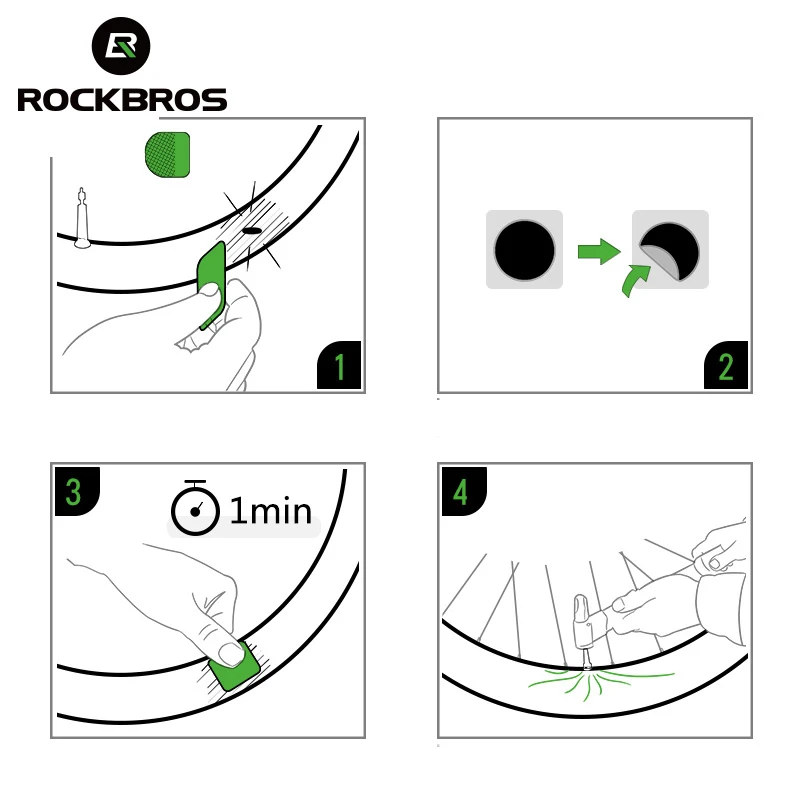 ROCKBROS

1

2

3

1min

4