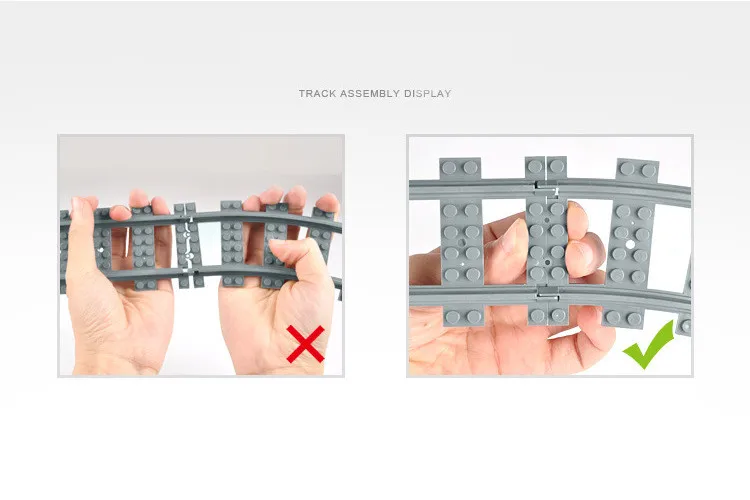 TRACK ASSEMBLY DISPLAY