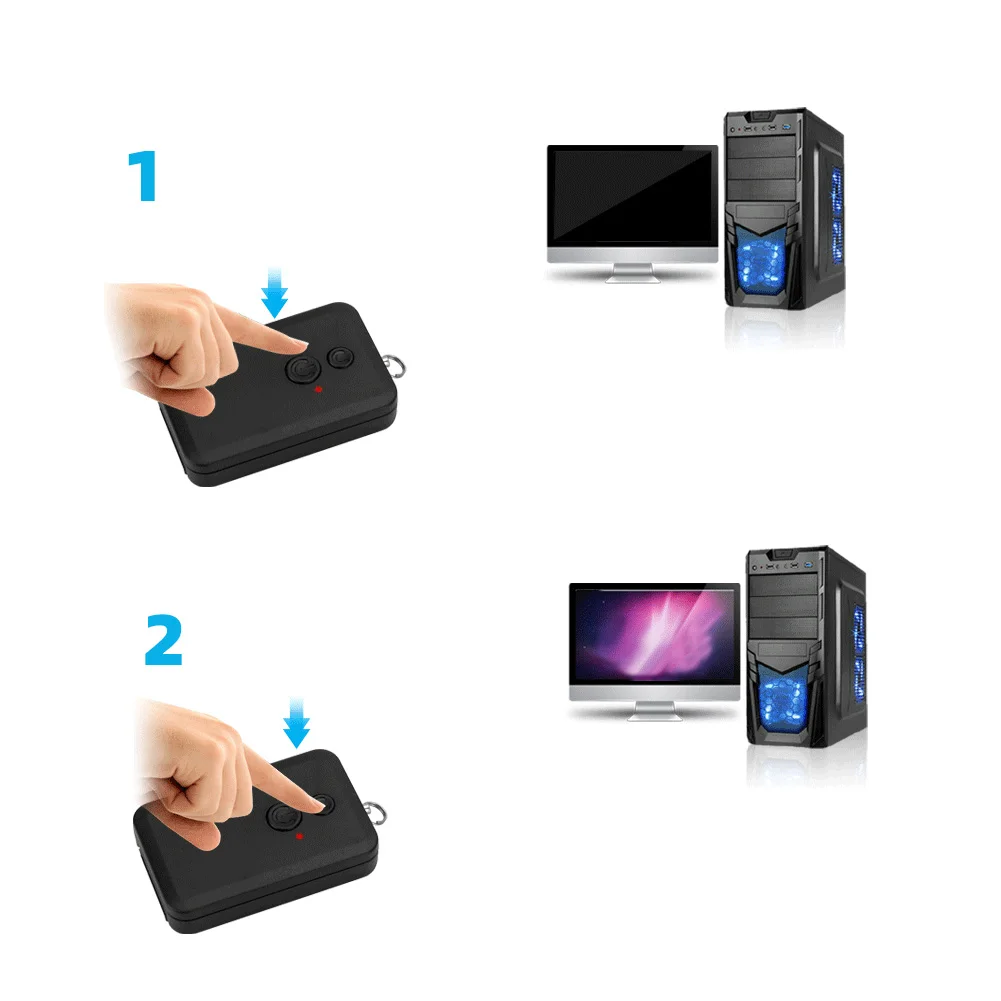 1

2