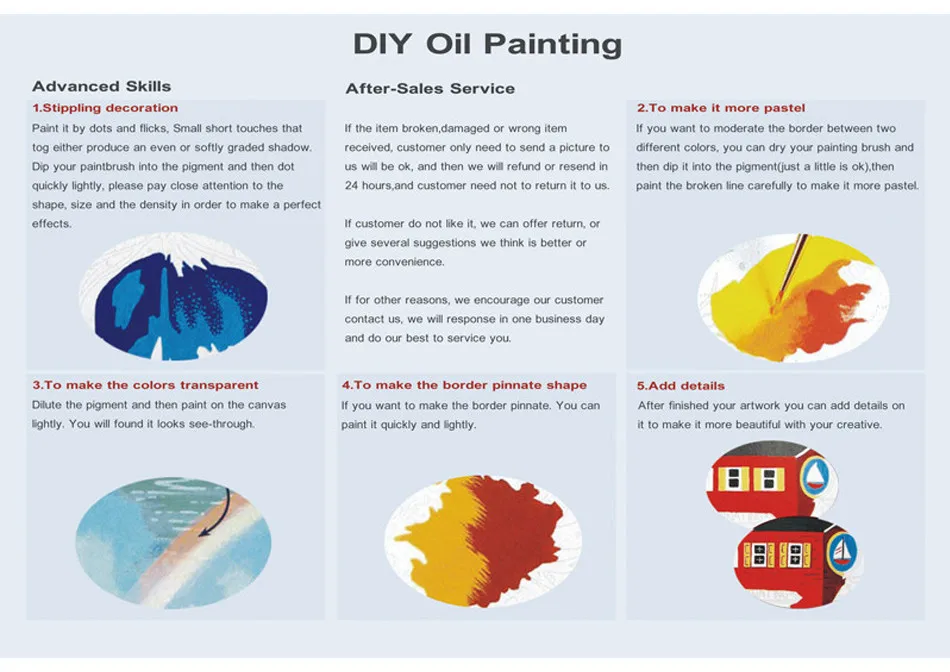 DIY Oil Painting

Advanced Skills

1.Stippling decoration

Paint it by dots and flicks, Small short touches that tog either produce an even or softly graded shadow. Dip your paintbrush into the pigment and then dot quickly lightly, please pay close attention to the shape, size and the density in order to make a perfect effects.

After-Sales Service

If the item broken,damaged or wrong item received, customer only need to send a picture to us will be ok, and then we will refund or resend in 24 hours,and customer need not to return it to us.

If customer do not like it, we can offer return, or give several suggestions we think is better or more convenience.

If for other reasons, we encourage our customer contact us, we will response in one business day and do our best to service you.

2.To make it more pastel

If you want to moderate the border between two different colors, you can dry your painting brush and then dip it into the pigment(just a little is ok),then paint the broken line carefully to make it more pastel.

3.To make the colors transparent

Dilute the pigment and then paint on the canvas lightly. You will found it looks see-through.

4.To make the border pinnate shape

If you want to make the border pinnate. You can paint it quickly and lightly.

5.Add details

After finished your artwork you can add details on it to make it more beautiful with your creative.