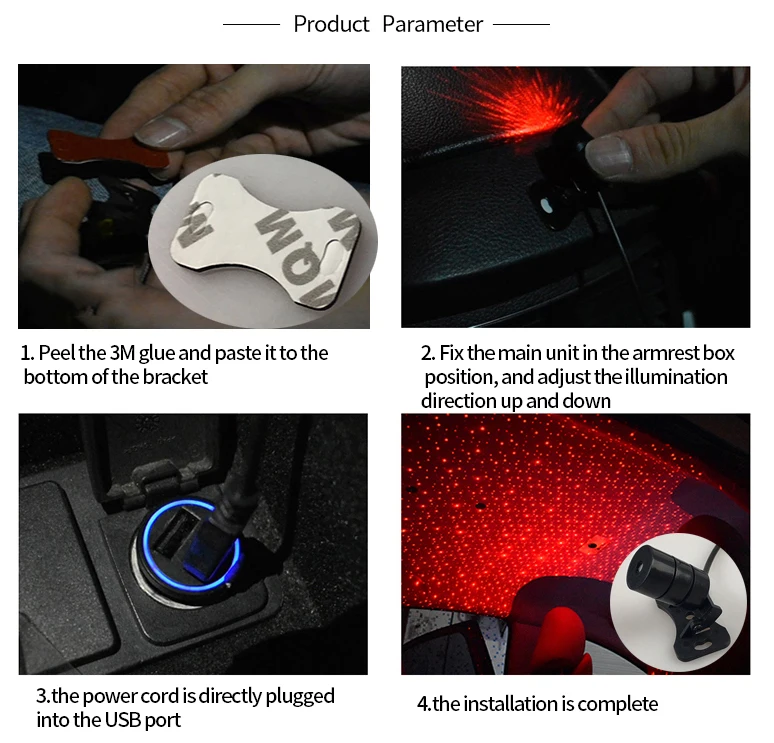 Product Parameter

1. Peel the 3M glue and paste it to the bottom of the bracket

2. Fix the main unit in the armrest box position, and adjust the illumination direction up and down

3.the power cord is directly plugged into the USB port

4.the installation is complete