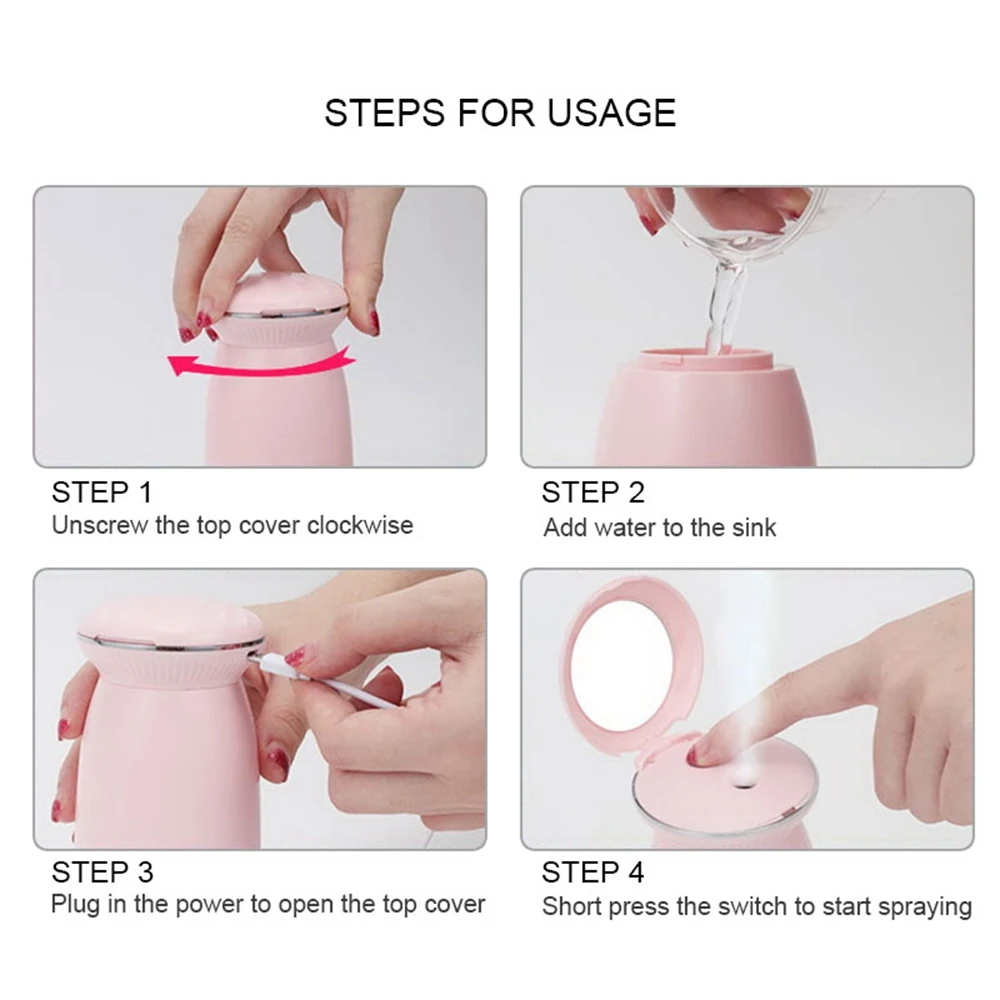 STEPS FOR USAGE

STEP 1
Unscrew the top cover clockwise

STEP 2
Add water to the sink

STEP 3
Plug in the power to open the top cover

STEP 4
Short press the switch to start spraying