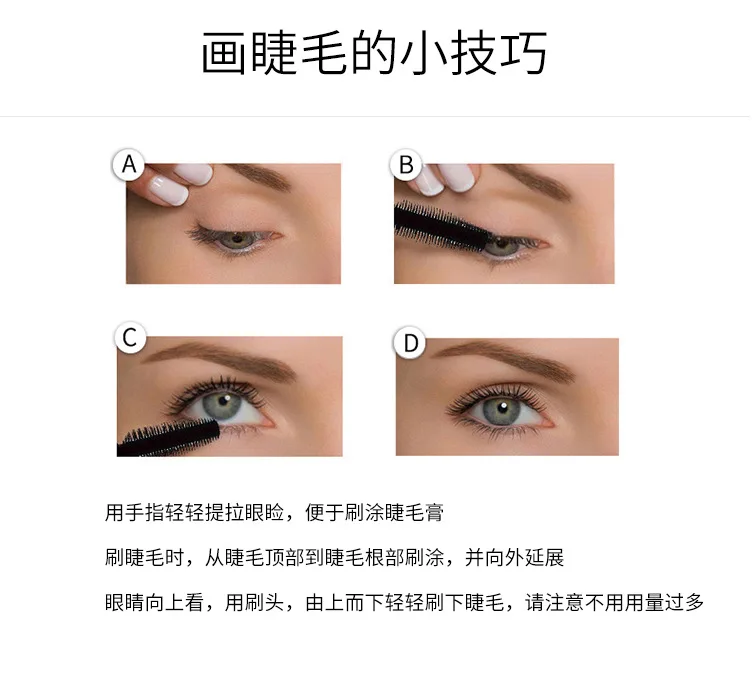 画睫毛的小技巧

A

B

C

D

用手指轻轻提拉眼睑，便于刷涂睫毛膏

刷睫毛时，从睫毛顶部到睫毛根部刷涂，并向外延展

眼睛向上看，用刷头，由上而下轻轻刷下睫毛，请注意不用用量过多