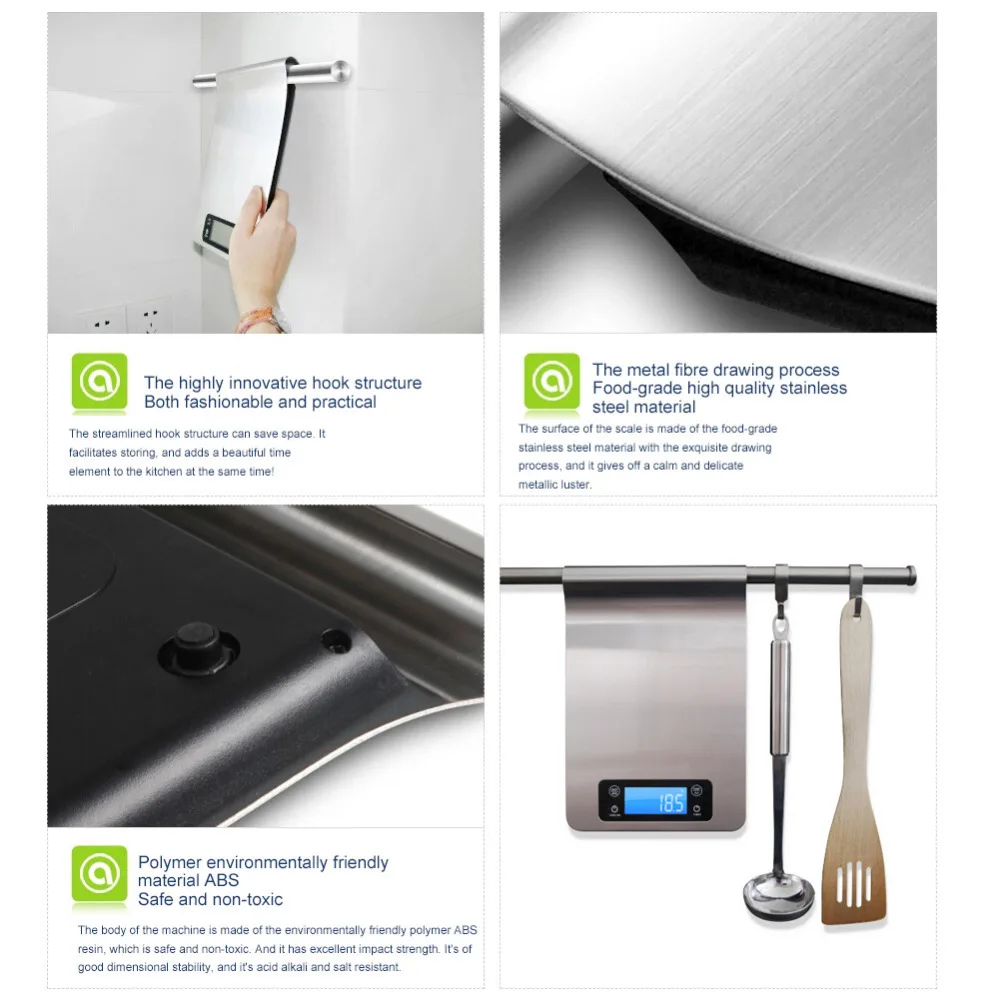 The highly innovative hook structure
Both fashionable and practical

The streamlined hook structure can save space. It facilitates storing, and adds a beautiful time element to the kitchen at the same time!

The metal fibre drawing process
Food-grade high quality stainless steel material

The surface of the scale is made of the food-grade stainless steel material with the exquisite drawing process, and it gives off a calm and delicate metallic luster.

Polymer environmentally friendly material ABS
Safe and non-toxic

The body of the machine is made of the environmentally friendly polymer ABS resin, which is safe and non-toxic. And it has excellent impact strength. It's of good dimensional stability, and it's acid alkali and salt resistant.

185