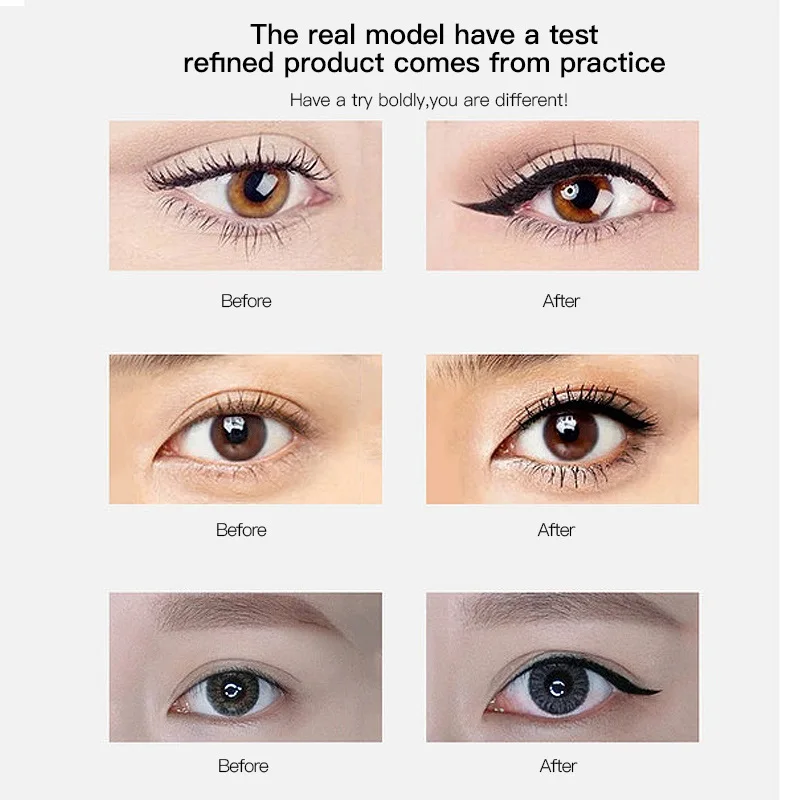 The real model have a test
refined product comes from practice

Have a try boldly,you are different!

Before

After

Before

After

Before

After