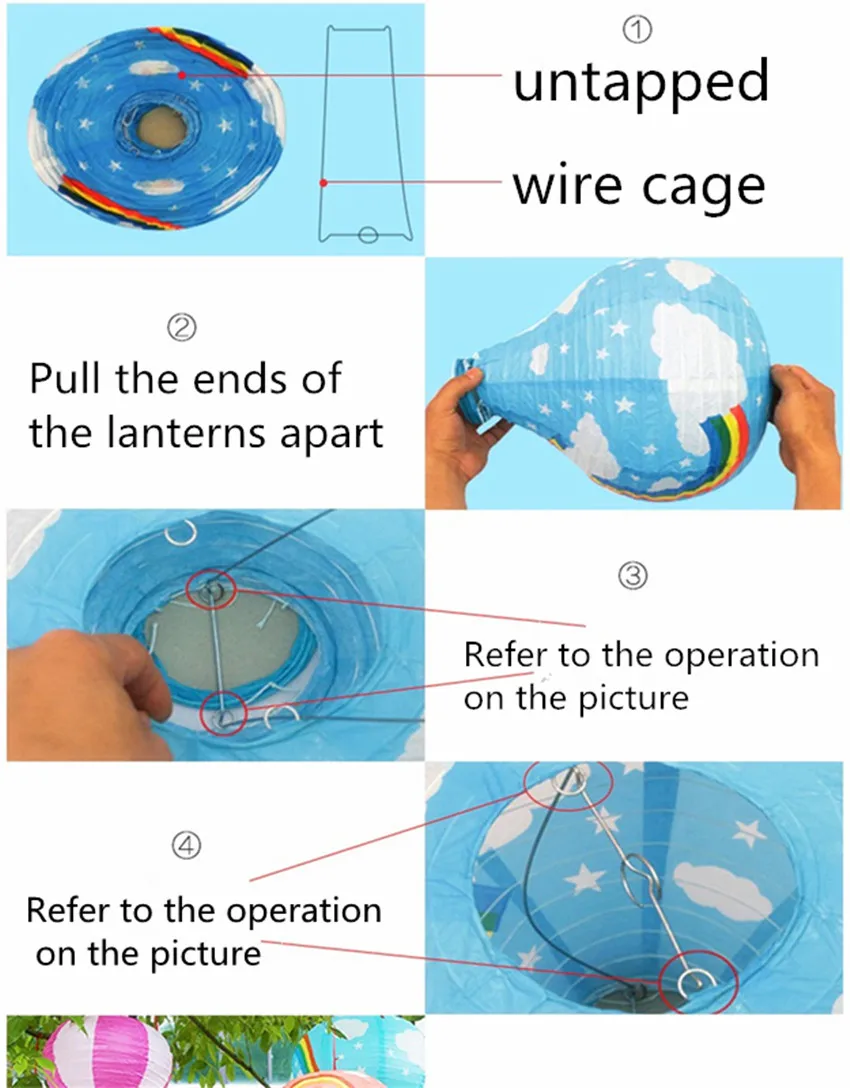 ①
untapped
wire cage

②
Pull the ends of the lanterns apart

③
Refer to the operation on the picture

④
Refer to the operation on the picture