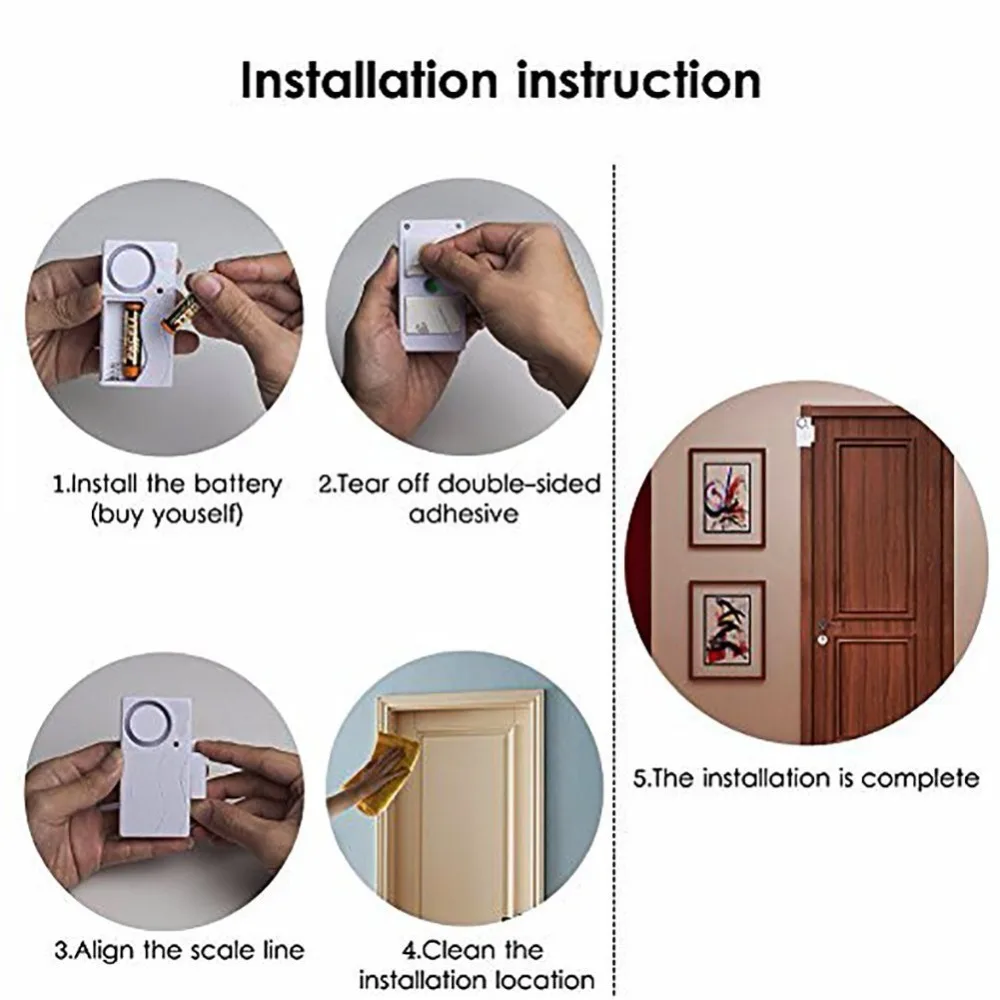 Installation instruction

1.Install the battery (buy youself)

2.Tear off double-sided adhesive

3.Align the scale line

4.Clean the installation location

5.The installation is complete