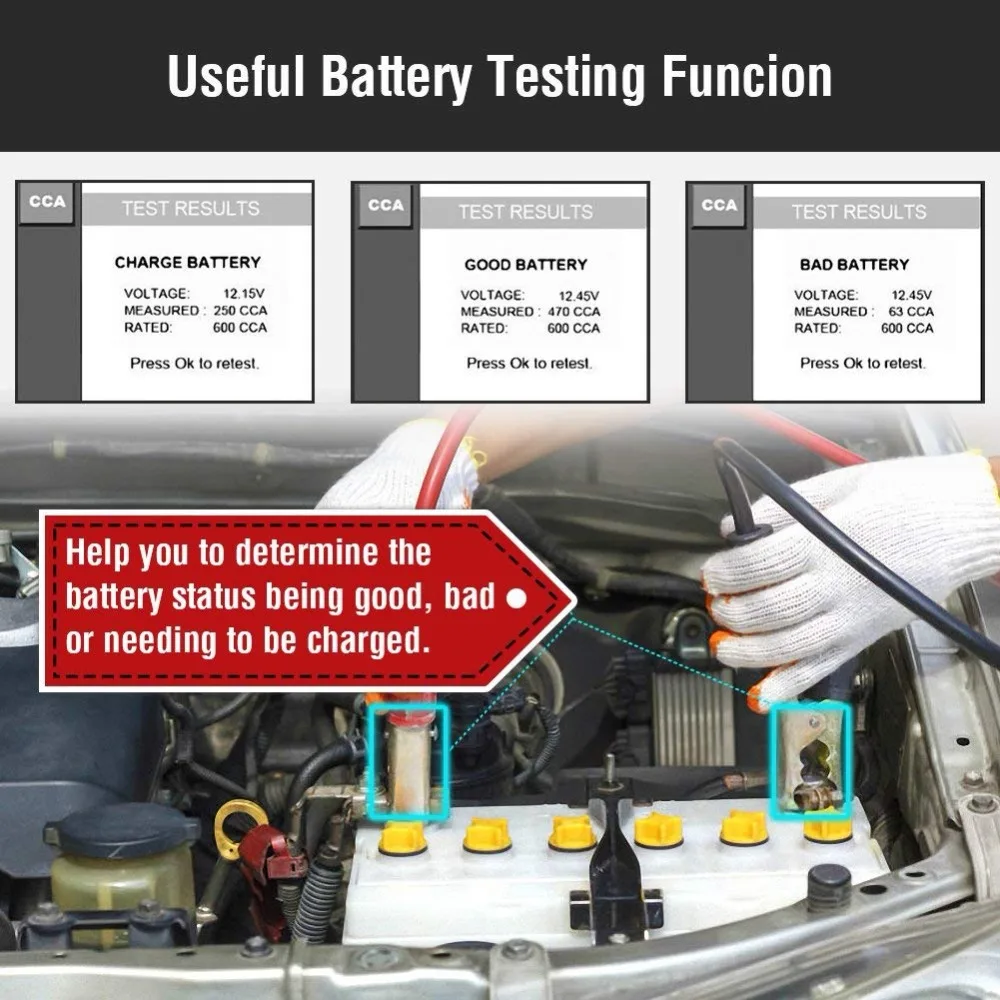 Useful Battery Testing Funcion

CCA
TEST RESULTS
CHARGE BATTERY
VOLTAGE: 12.15V
MEASURED : 250 CCA
RATED: 600 CCA
Press Ok to retest.

CCA
TEST RESULTS
GOOD BATTERY
VOLTAGE: 12.45V
MEASURED : 470 CCA
RATED: 600 CCA
Press Ok to retest.

CCA
TEST RESULTS
BAD BATTERY
VOLTAGE: 12.45V
MEASURED : 63 CCA
RATED: 600 CCA
Press Ok to retest.

Help you to determine the battery status being good, bad or needing to be charged.