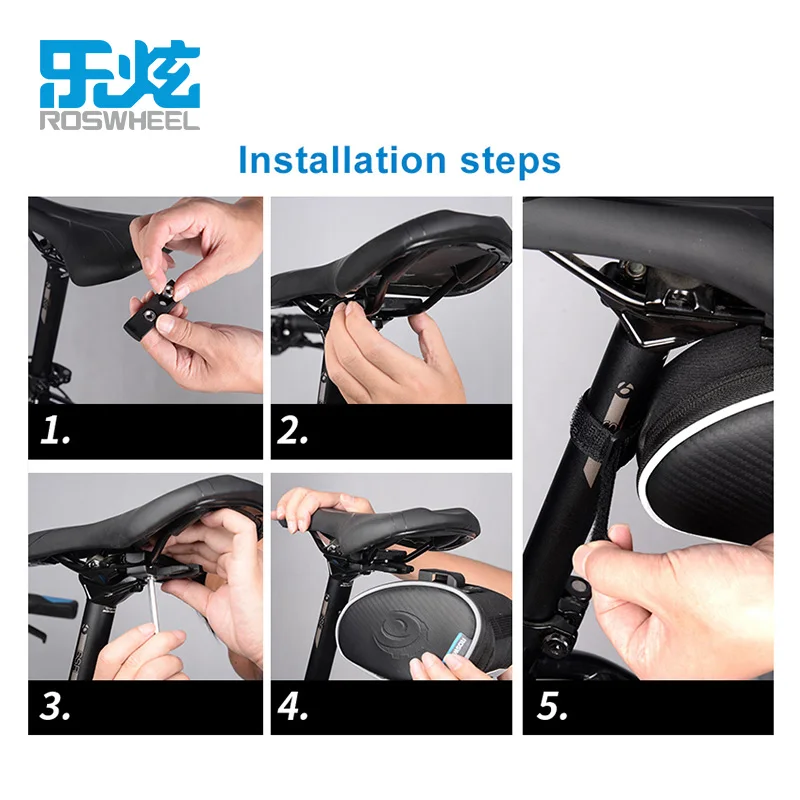 乐炫
ROSWHEEL

Installation steps

1.

2.

3.

4.

5.