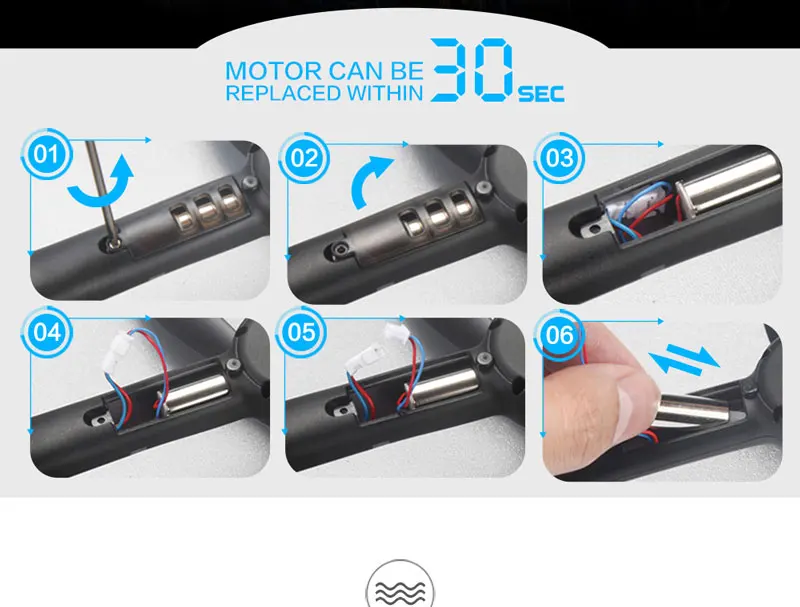 MOTOR CAN BE REPLACED WITHIN 30 SEC

01

02

03

04

05

06