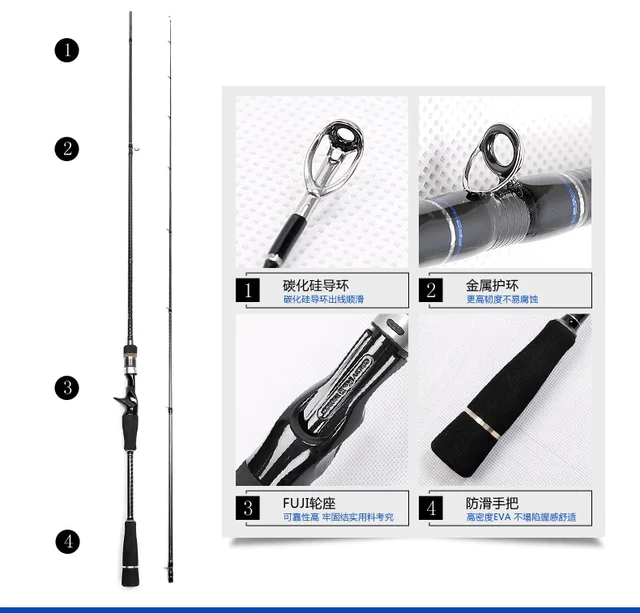 1

2

3

4

1 碳化硅导环
碳化硅导环出线顺滑

2 金属护环
更高韧度不易腐蚀

3 FUJI轮座
可靠性高 牢固结实用料考究

4 防滑手把
高密度EVA 不塌陷握感舒适