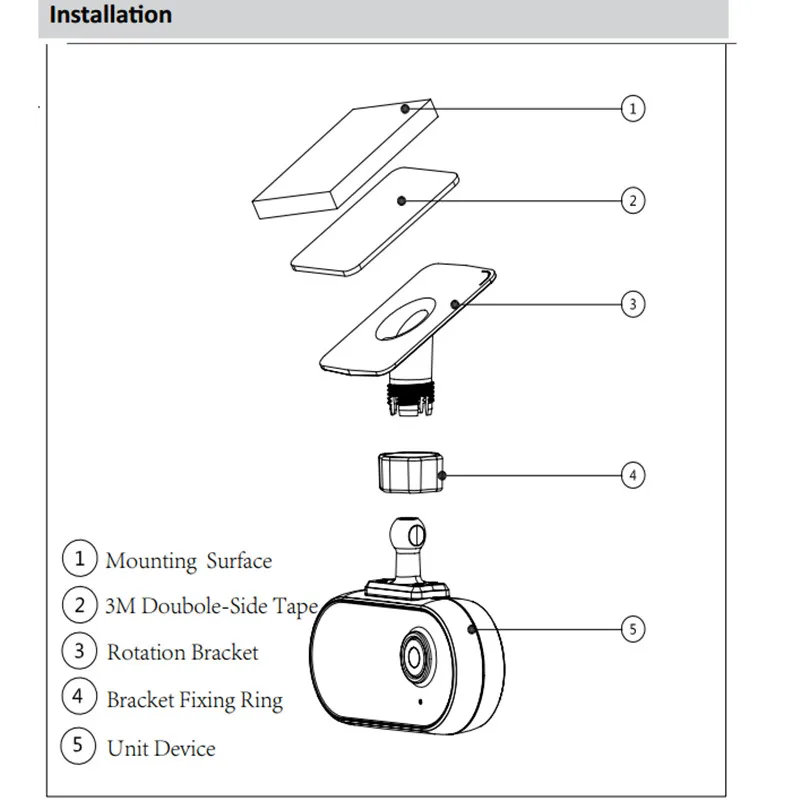 Installation

1

2

3

4

5

1 Mounting Surface

2 3M Doubole-Side Tape

3 Rotation Bracket

4 Bracket Fixing Ring

5 Unit Device