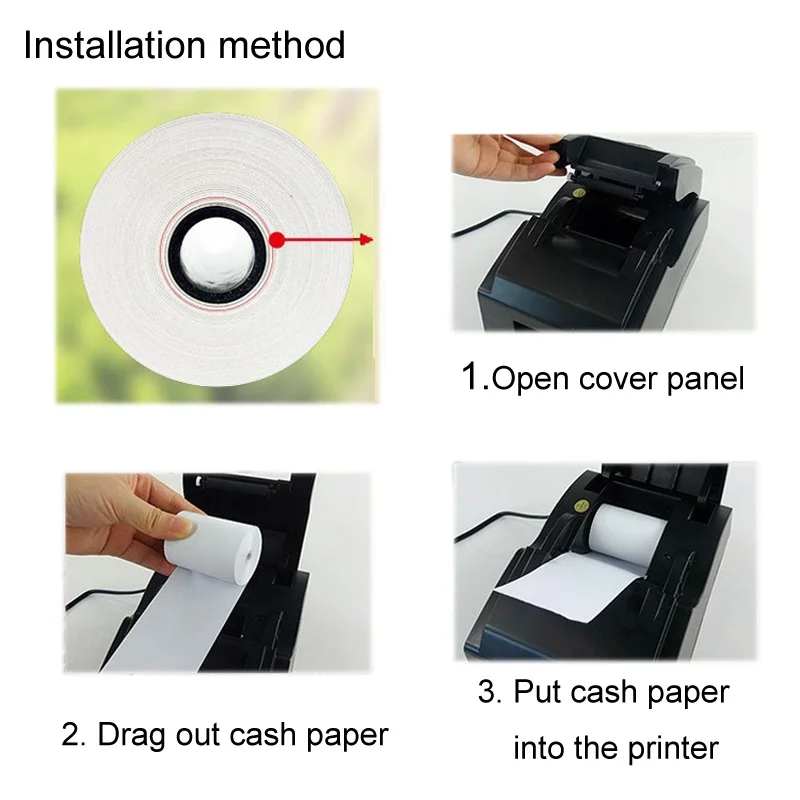 Installation method

1.Open cover panel

2. Drag out cash paper

3. Put cash paper into the printer