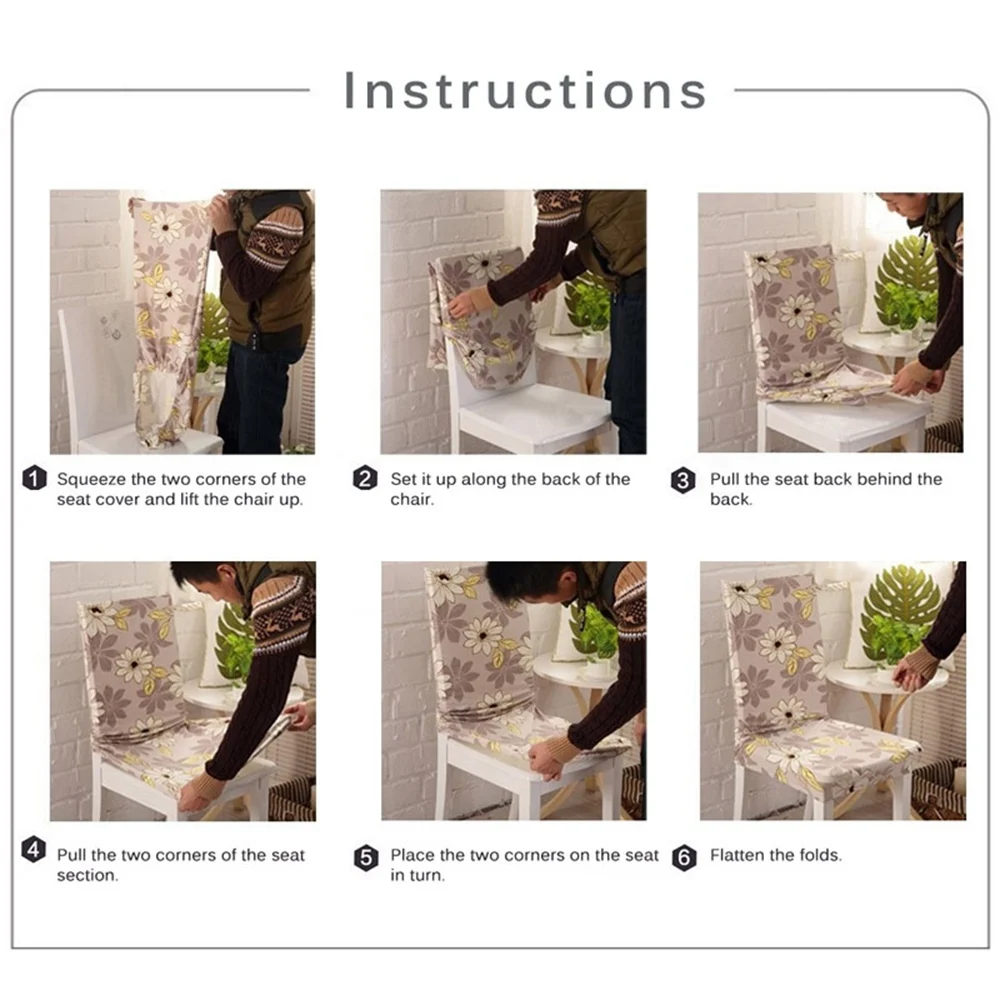 Instructions

1 Squeeze the two corners of the seat cover and lift the chair up.

2 Set it up along the back of the chair.

3 Pull the seat back behind the back.

4 Pull the two corners of the seat section.

5 Place the two corners on the seat in turn.

6 Flatten the folds.