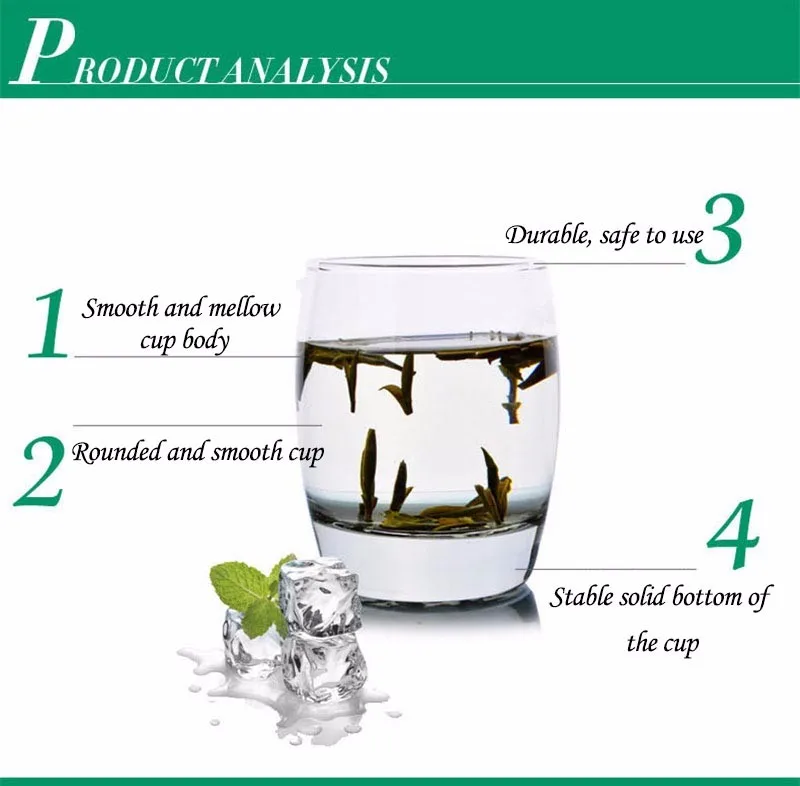 PRODUCT ANALYSIS

Durable, safe to use 3

1 Smooth and mellow cup body

2 Rounded and smooth cup

4

Stable solid bottom of the cup