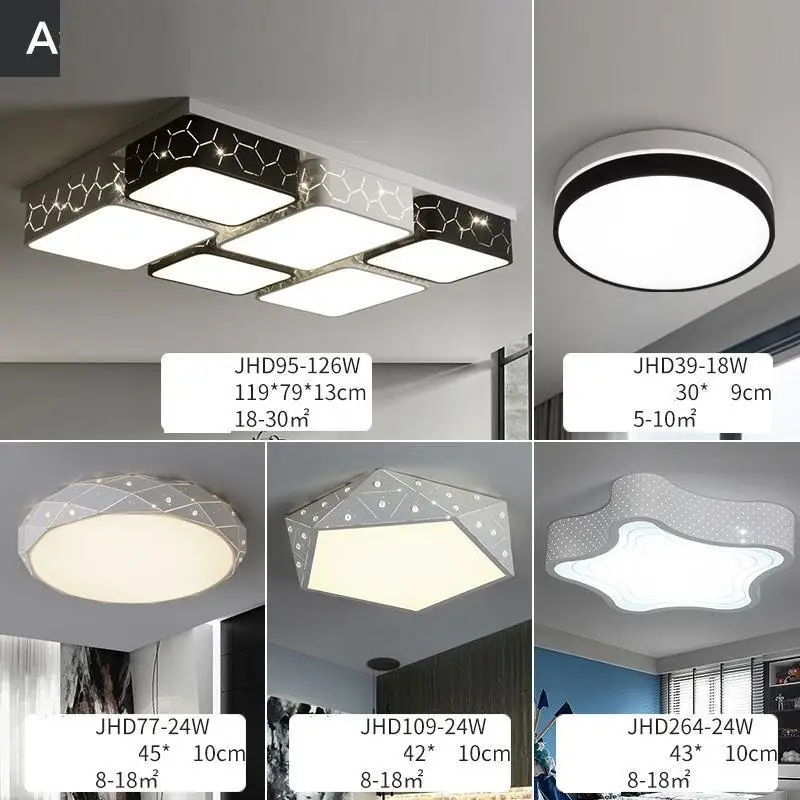 A

JHD95-126W
119*79*13cm
18-30㎡

JHD39-18W
30* 9cm
5-10㎡

JHD77-24W
45* 10cm
8-18㎡

JHD109-24W
42* 10cm
8-18㎡

JHD264-24W
43* 10cm
8-18㎡