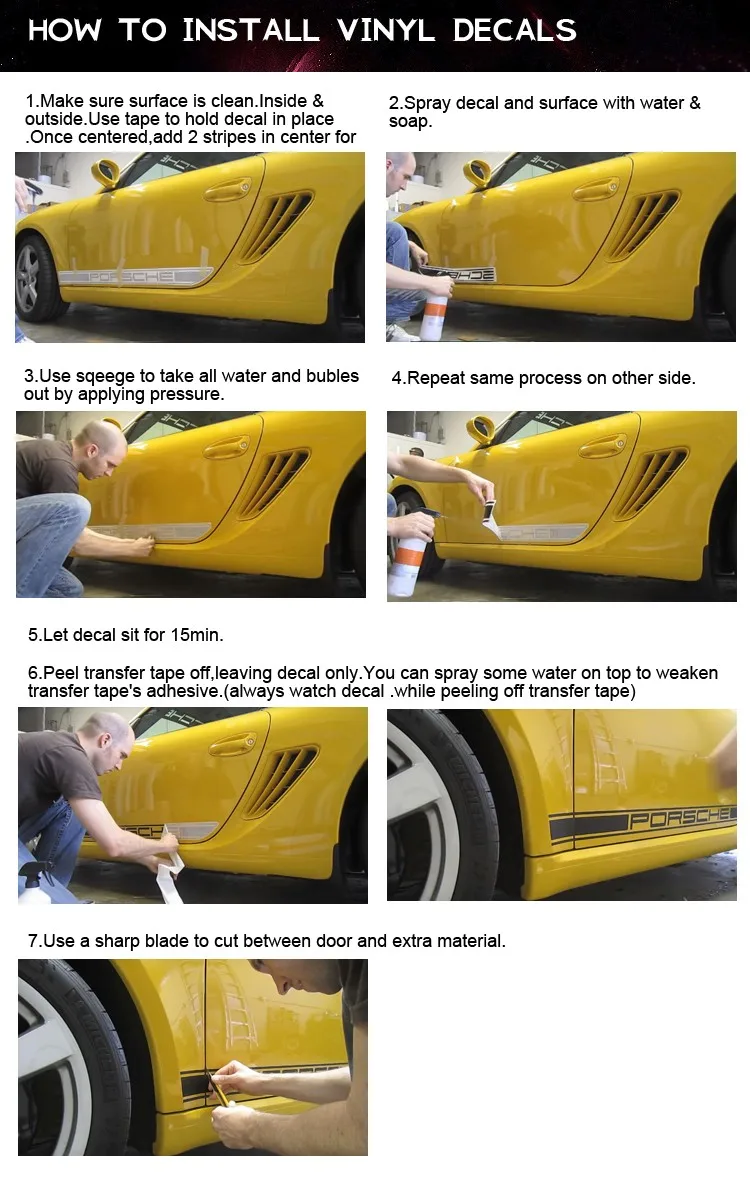 HOW TO INSTALL VINYL DECALS

1.Make sure surface is clean.Inside & outside.Use tape to hold decal in place .Once centered,add 2 stripes in center for

PORSCHE

2.Spray decal and surface with water & soap.

3.Use sqeege to take all water and bubles out by applying pressure.

4.Repeat same process on other side.

5.Let decal sit for 15min.

6.Peel transfer tape off,leaving decal only.You can spray some water on top to weaken transfer tape's adhesive.(always watch decal .while peeling off transfer tape)

PORSCHE

7.Use a sharp blade to cut between door and extra material.