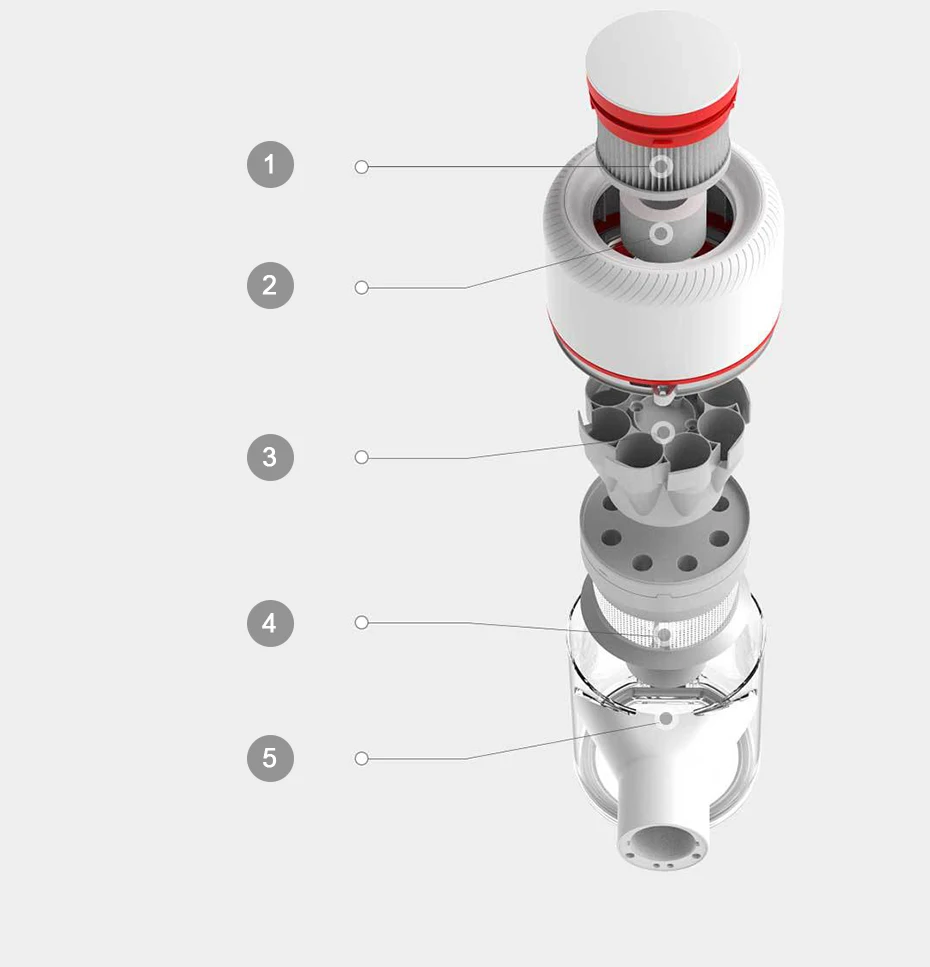 1
2
3
4
5