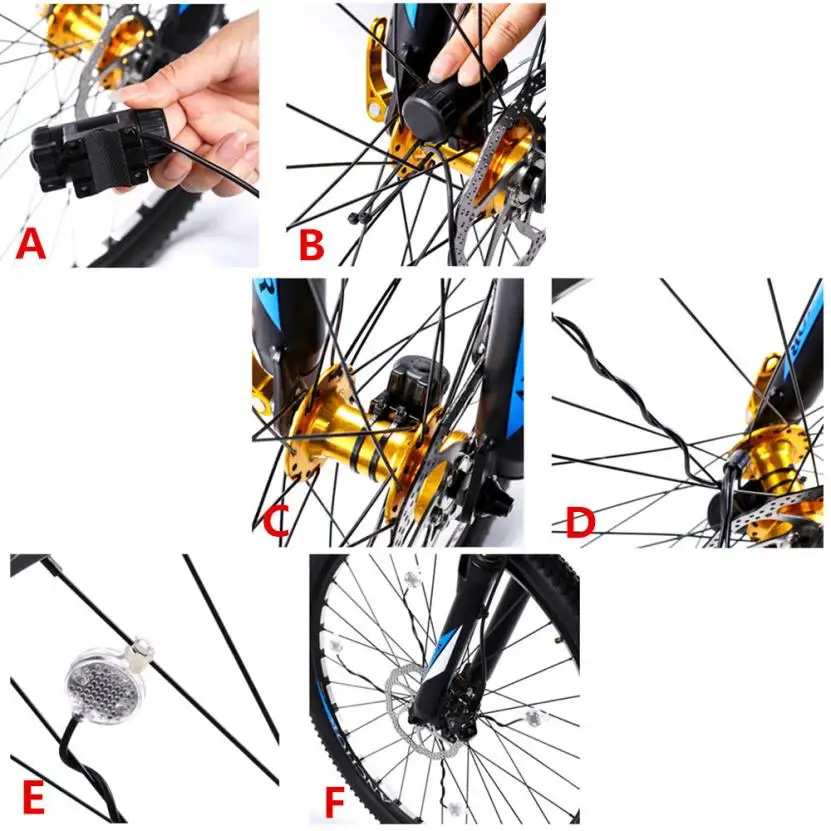 A

B

C

D

E

F