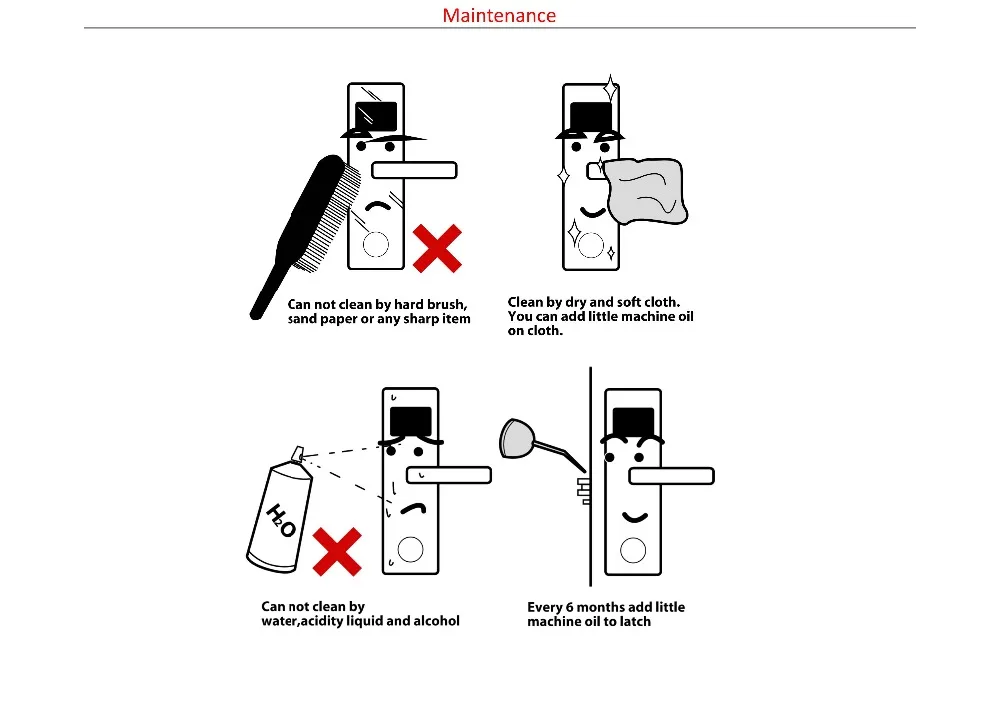 Maintenance

Can not clean by hard brush, sand paper or any sharp item

Clean by dry and soft cloth. You can add little machine oil on cloth.

$H_2O$

Can not clean by water,acidity liquid and alcohol

Every 6 months add little machine oil to latch