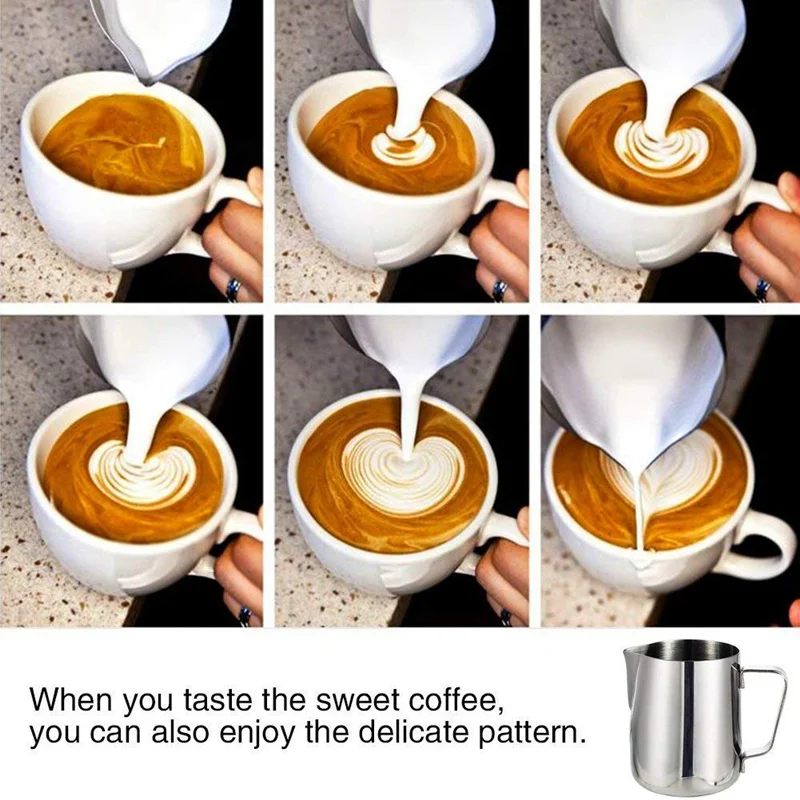 When you taste the sweet coffee,
you can also enjoy the delicate pattern.