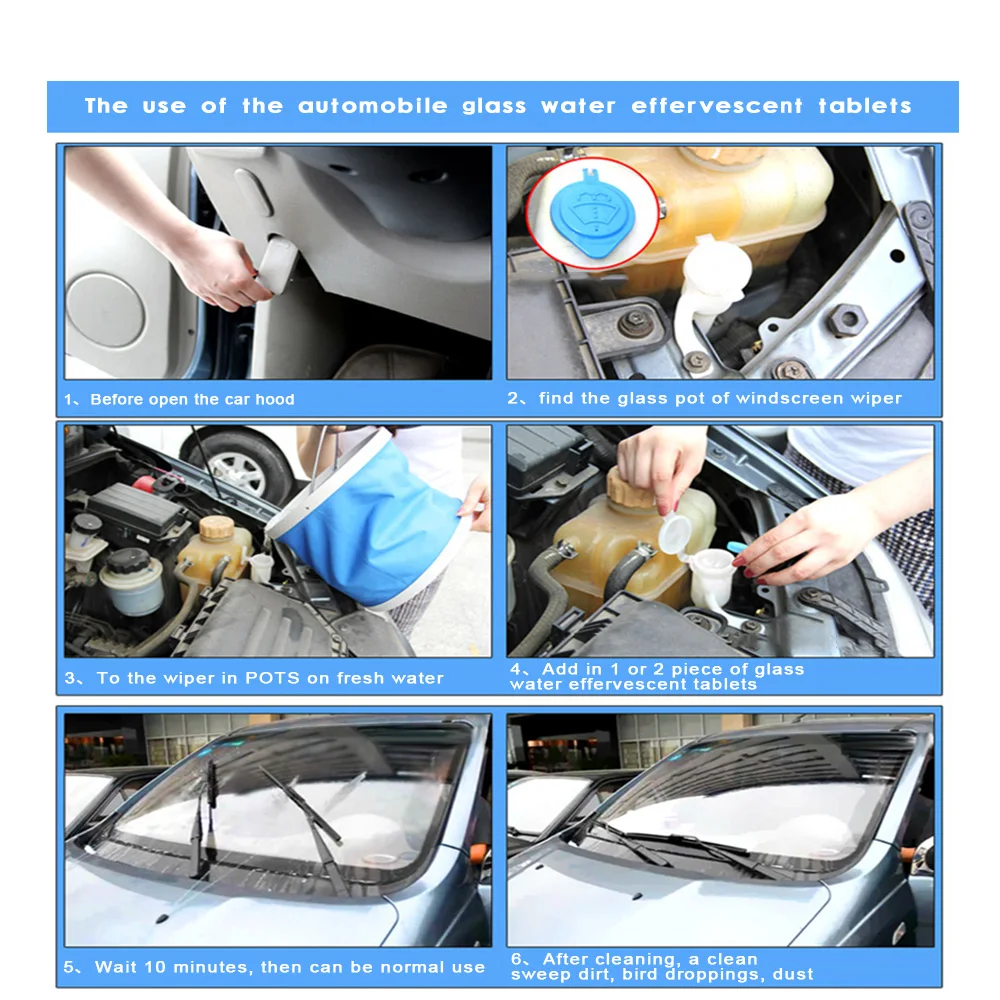 The use of the automobile glass water effervescent tablets

1、Before open the car hood

2、find the glass pot of windscreen wiper

3、To the wiper in POTS on fresh water

4、Add in 1 or 2 piece of glass water effervescent tablets

5、Wait 10 minutes, then can be normal use

6、After cleaning, a clean sweep dirt, bird droppings, dust