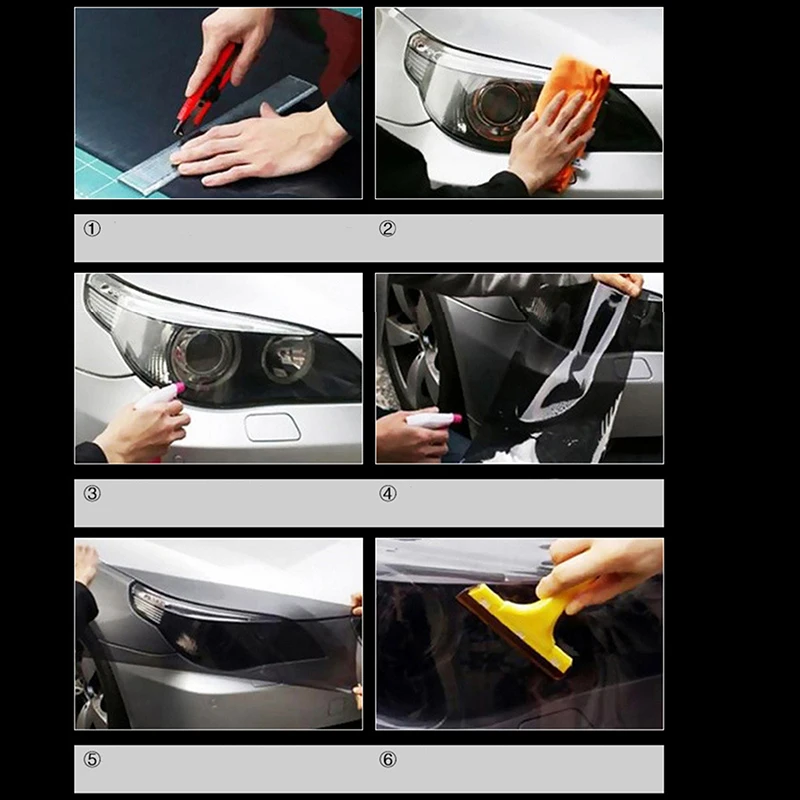 ①

②

③

④

⑤

⑥