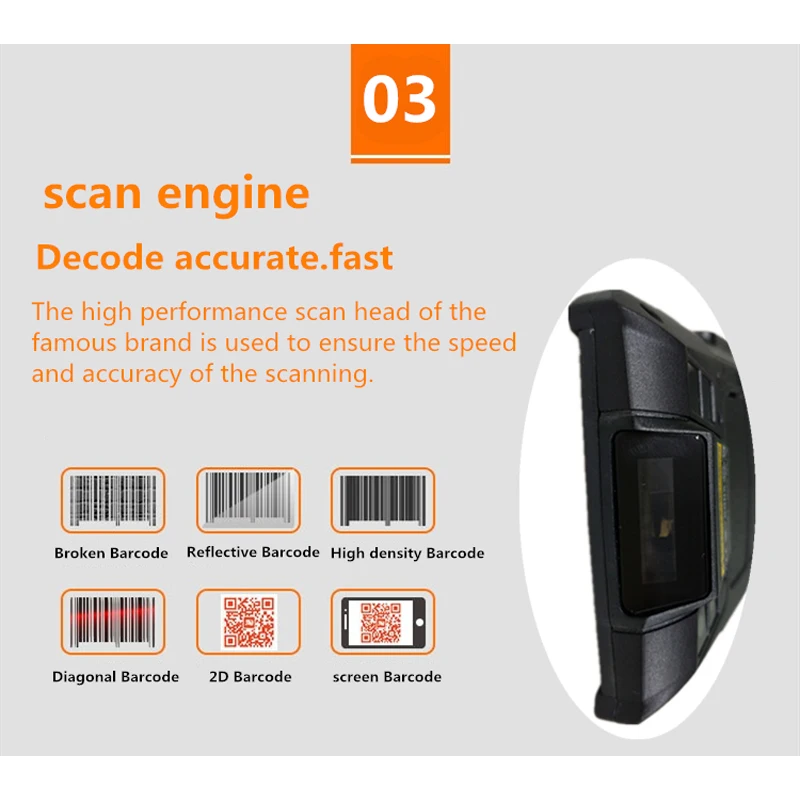 03

scan engine

Decode accurate.fast

The high performance scan head of the famous brand is used to ensure the speed and accuracy of the scanning.

Broken Barcode

Reflective Barcode

High density Barcode

Diagonal Barcode

2D Barcode

screen Barcode