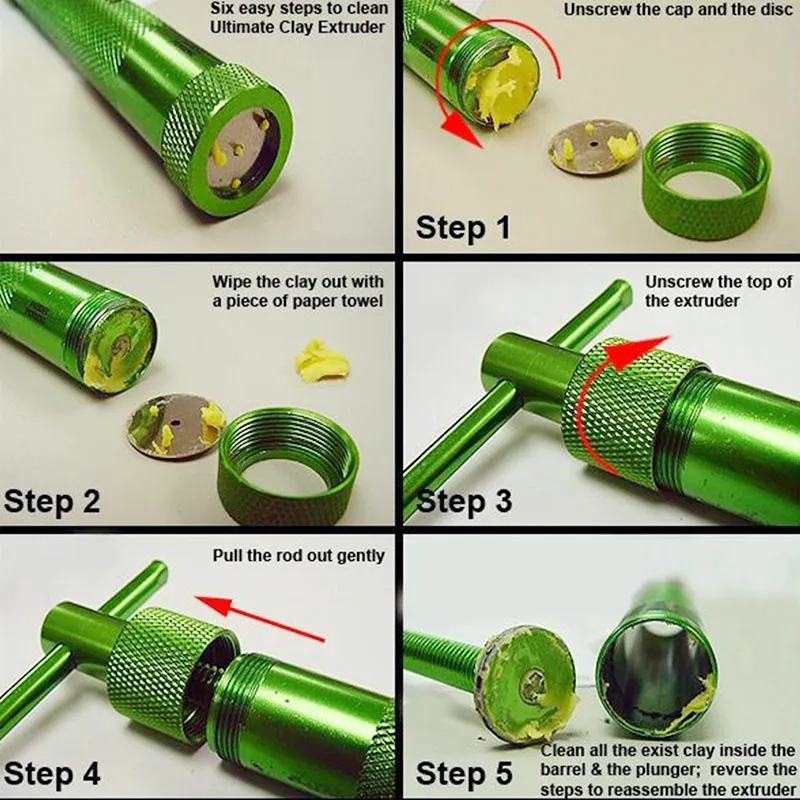 Six easy steps to clean Ultimate Clay Extruder

Unscrew the cap and the disc

Step 1

Wipe the clay out with a piece of paper towel

Step 2

Unscrew the top of the extruder

Step 3

Pull the rod out gently

Step 4

Step 5

Clean all the exist clay inside the barrel & the plunger; reverse the steps to reassemble the extruder