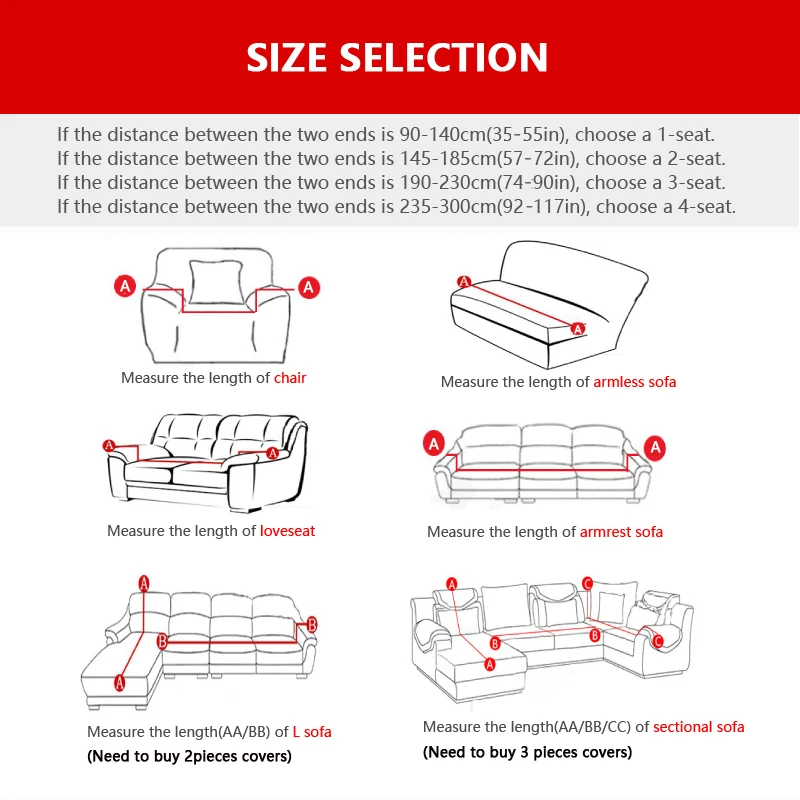 SIZE SELECTION

If the distance between the two ends is 90-140cm(35-55in), choose a 1-seat.
If the distance between the two ends is 145-185cm(57-72in), choose a 2-seat.
If the distance between the two ends is 190-230cm(74-90in), choose a 3-seat.
If the distance between the two ends is 235-300cm(92-117in), choose a 4-seat.

A A

Measure the length of chair

A A

Measure the length of armless sofa

A A

Measure the length of loveseat

A A

Measure the length of armrest sofa

A B B A

Measure the length(AA/BB) of L sofa
(Need to buy 2pieces covers)

A C B B A C

Measure the length(AA/BB/CC) of sectional sofa
(Need to buy 3 pieces covers)