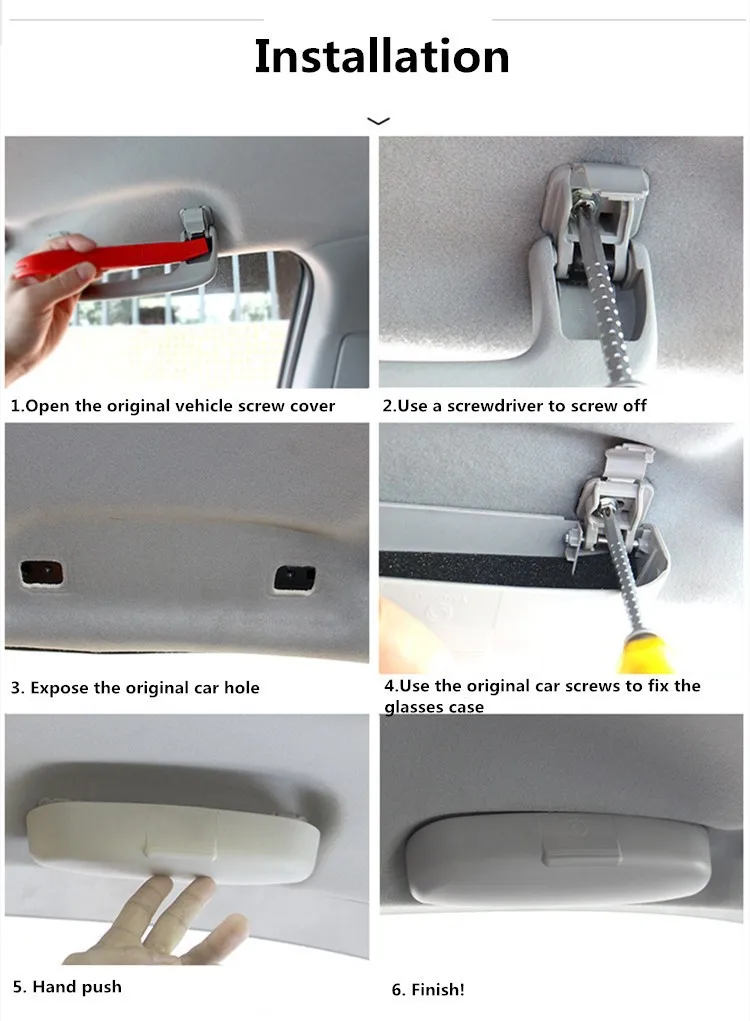 Installation

1.Open the original vehicle screw cover

2.Use a screwdriver to screw off

3. Expose the original car hole

4.Use the original car screws to fix the glasses case

5. Hand push

6. Finish!