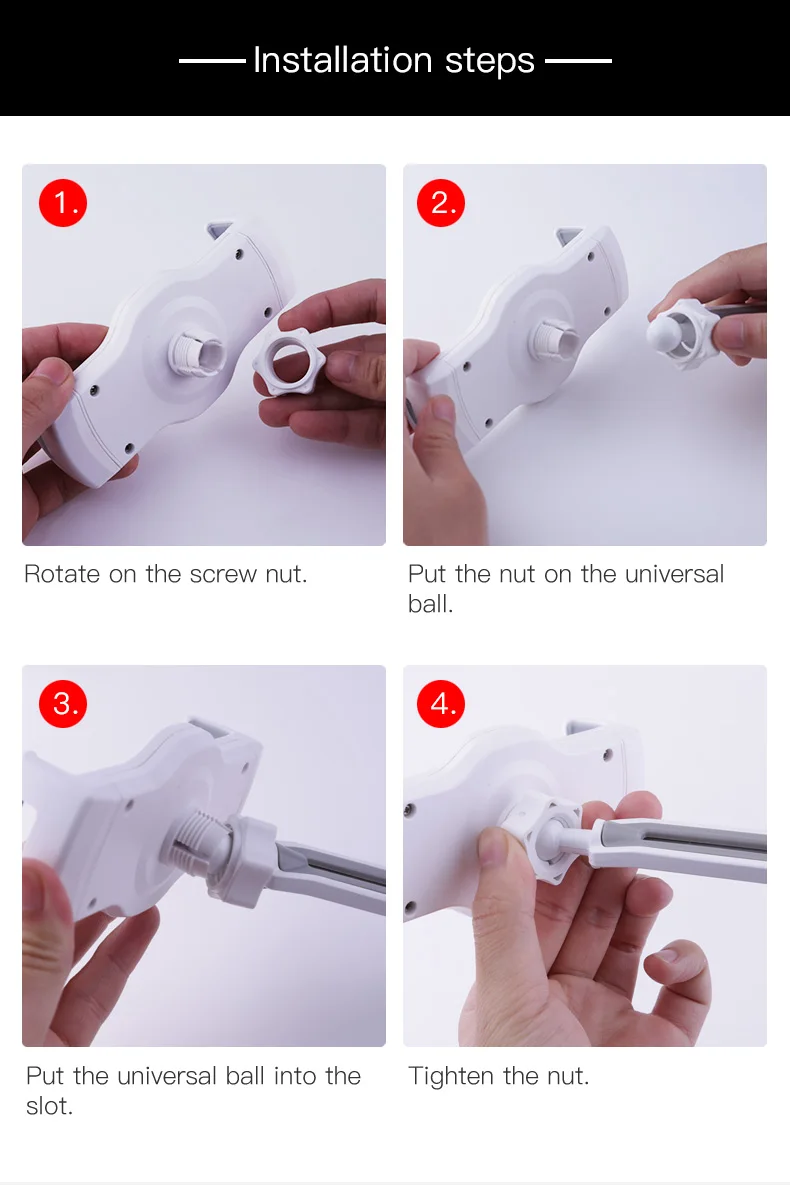 Installation steps

1.

Rotate on the screw nut.

2.

Put the nut on the universal ball.

3.

Put the universal ball into the slot.

4.

Tighten the nut.