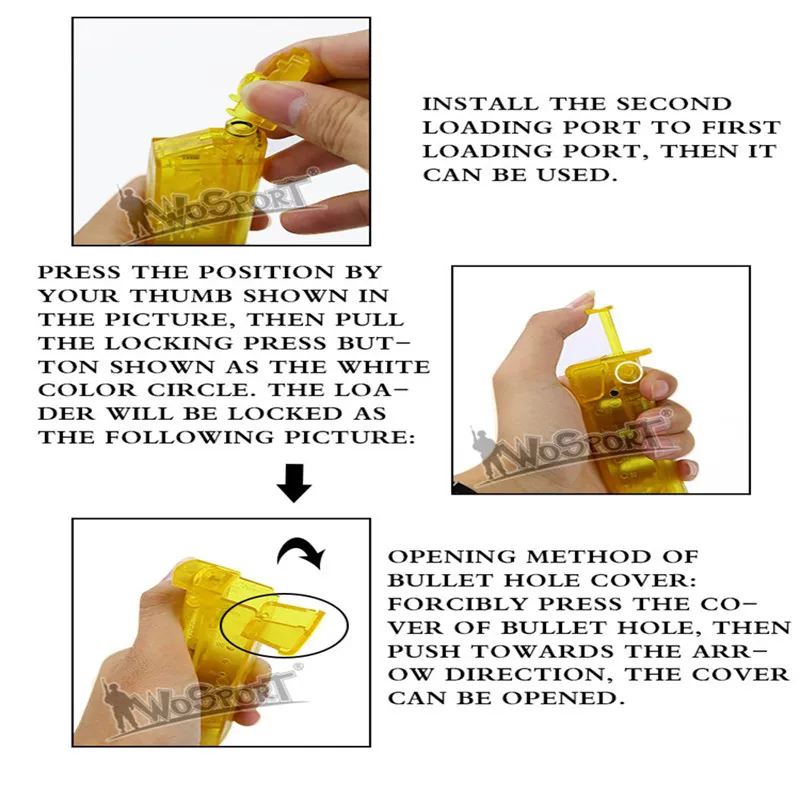 INSTALL THE SECOND LOADING PORT TO FIRST LOADING PORT, THEN IT CAN BE USED.

PRESS THE POSITION BY YOUR THUMB SHOWN IN THE PICTURE, THEN PULL THE LOCKING PRESS BUTTON SHOWN AS THE WHITE COLOR CIRCLE. THE LOADER WILL BE LOCKED AS THE FOLLOWING PICTURE:

OPENING METHOD OF BULLET HOLE COVER: FORCIBLY PRESS THE COVER OF BULLET HOLE, THEN PUSH TOWARDS THE ARROW DIRECTION, THE COVER CAN BE OPENED.

WoSPORT®