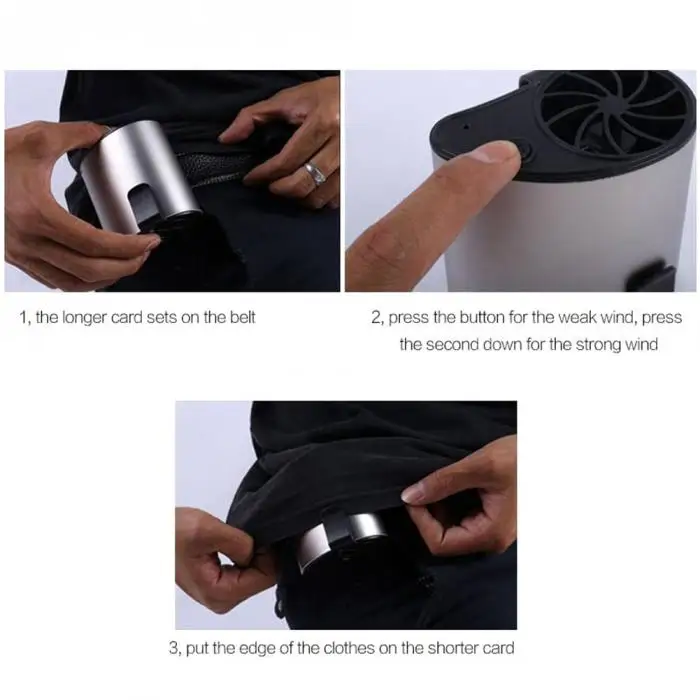 1, the longer card sets on the belt

2, press the button for the weak wind, press the second down for the strong wind

3, put the edge of the clothes on the shorter card