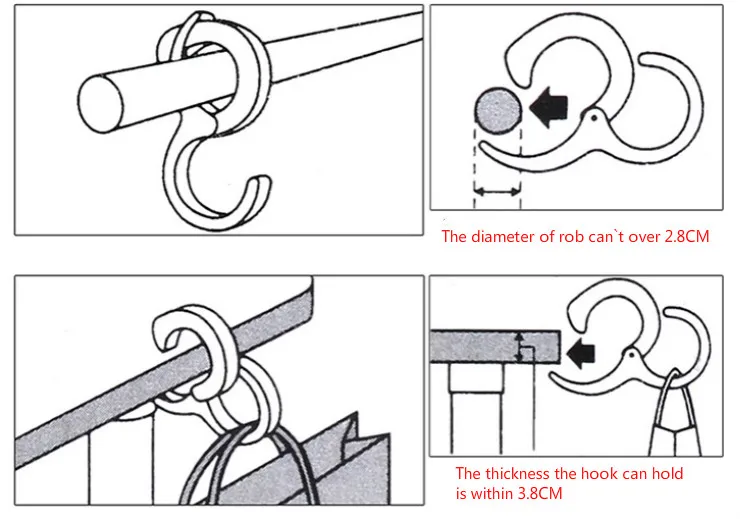 The diameter of rob can`t over 2.8CM

The thickness the hook can hold is within 3.8CM