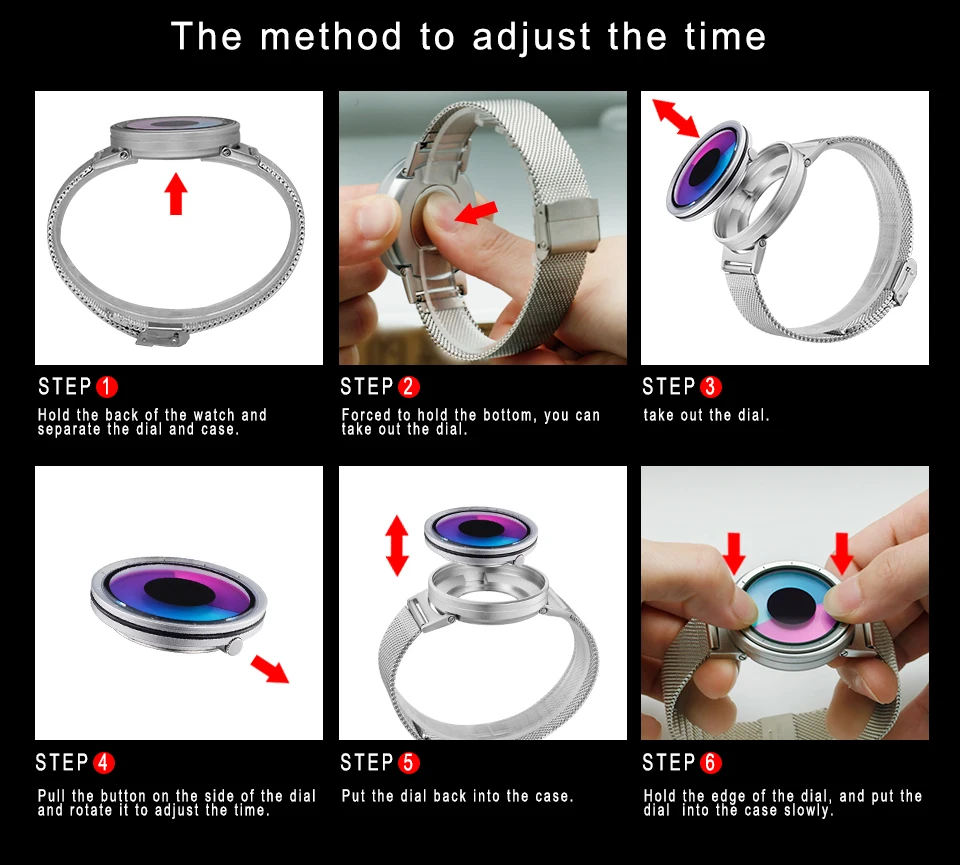 The method to adjust the time

STEP 1
Hold the back of the watch and separate the dial and case.

STEP 2
Forced to hold the bottom, you can take out the dial.

STEP 3
take out the dial.

STEP 4
Pull the button on the side of the dial and rotate it to adjust the time.

STEP 5
Put the dial back into the case.

STEP 6
Hold the edge of the dial, and put the dial into the case slowly.