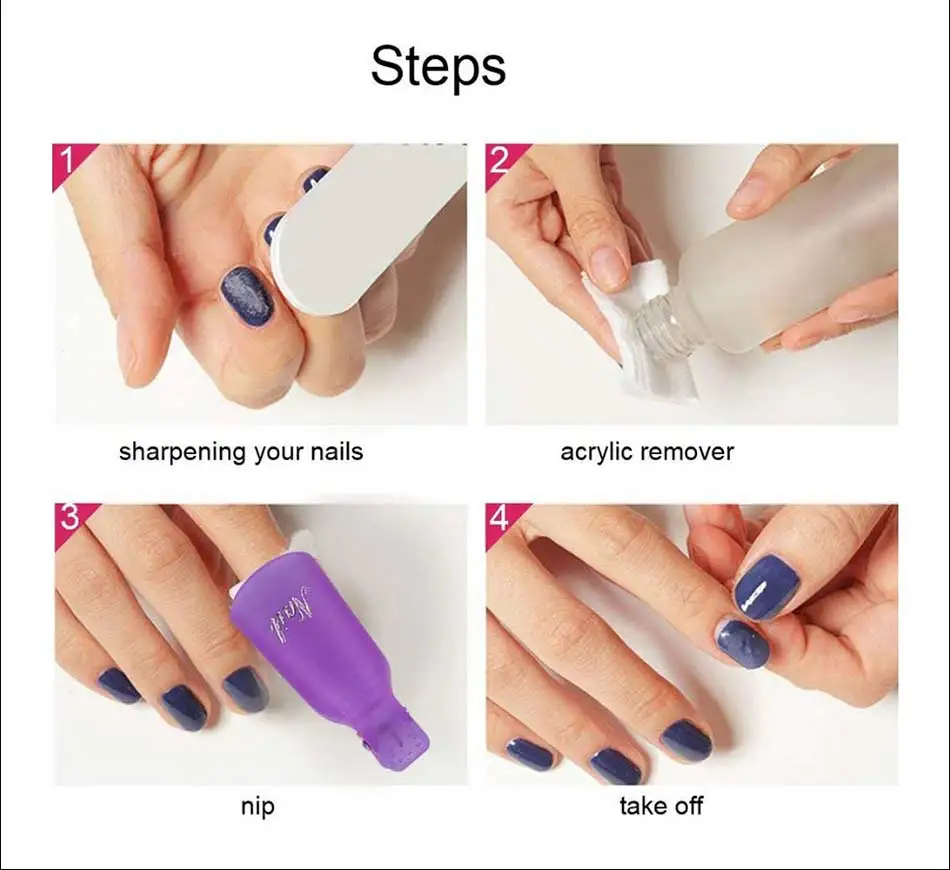 Steps

1

sharpening your nails

2

acrylic remover

3

Nail

nip

4

take off