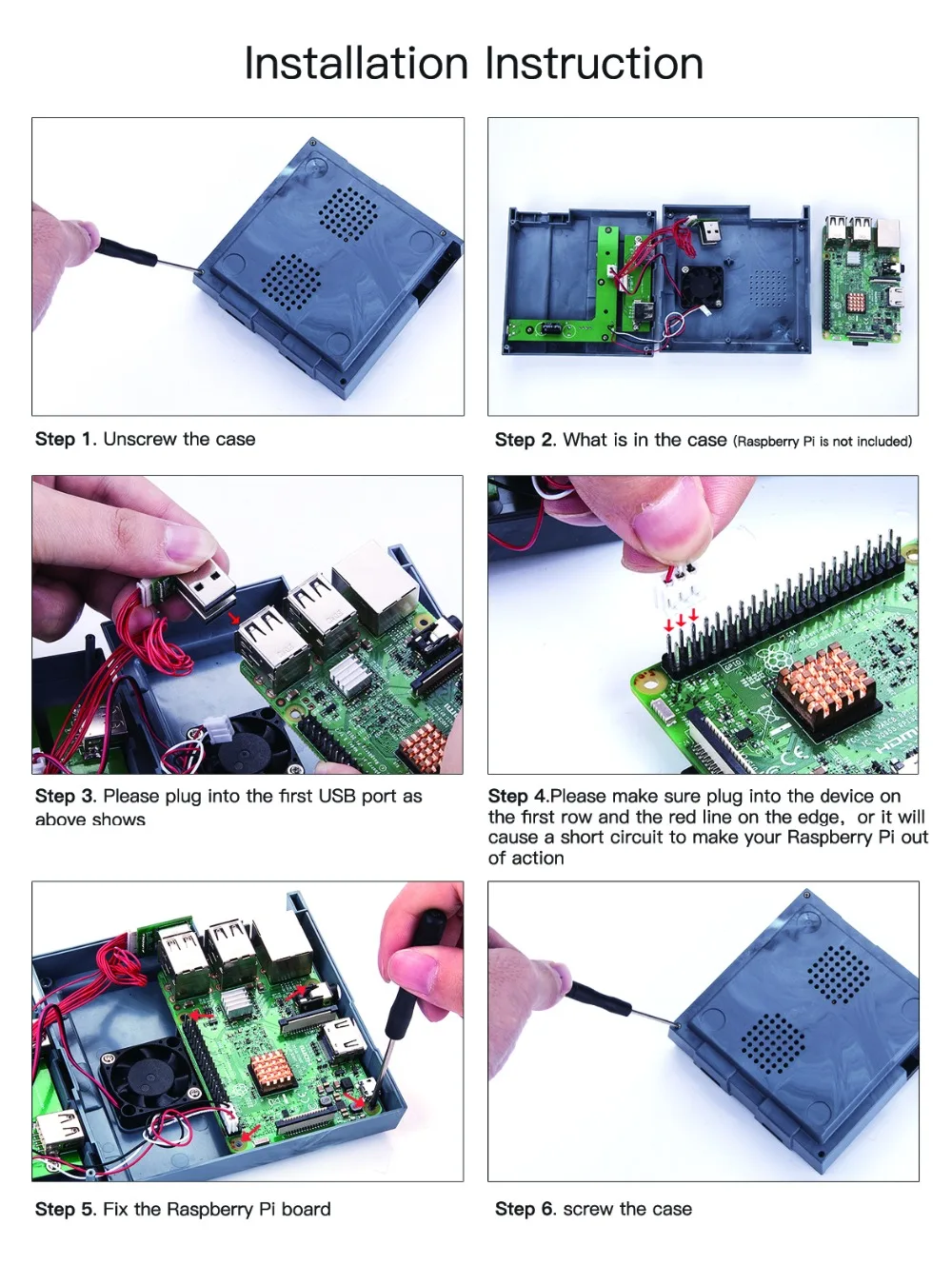 Installation Instruction

Step 1. Unscrew the case

Step 2. What is in the case (Raspberry Pi is not included)

Step 3. Please plug into the first USB port as above shows

Step 4.Please make sure plug into the device on the first row and the red line on the edge, or it will cause a short circuit to make your Raspberry Pi out of action

Step 5. Fix the Raspberry Pi board

Step 6. screw the case