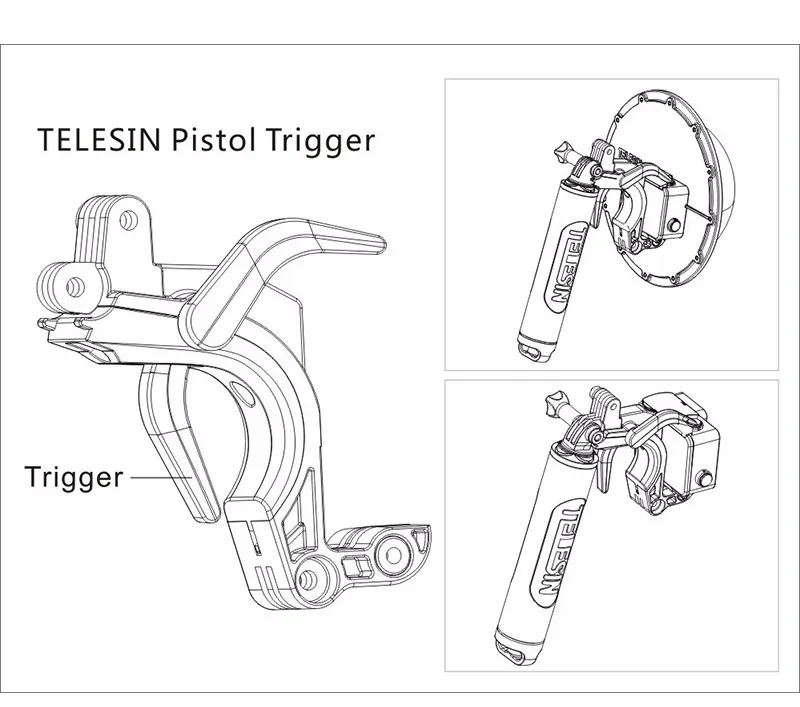 TELESIN Pistol Trigger

Trigger

TELESIN

TELESIN