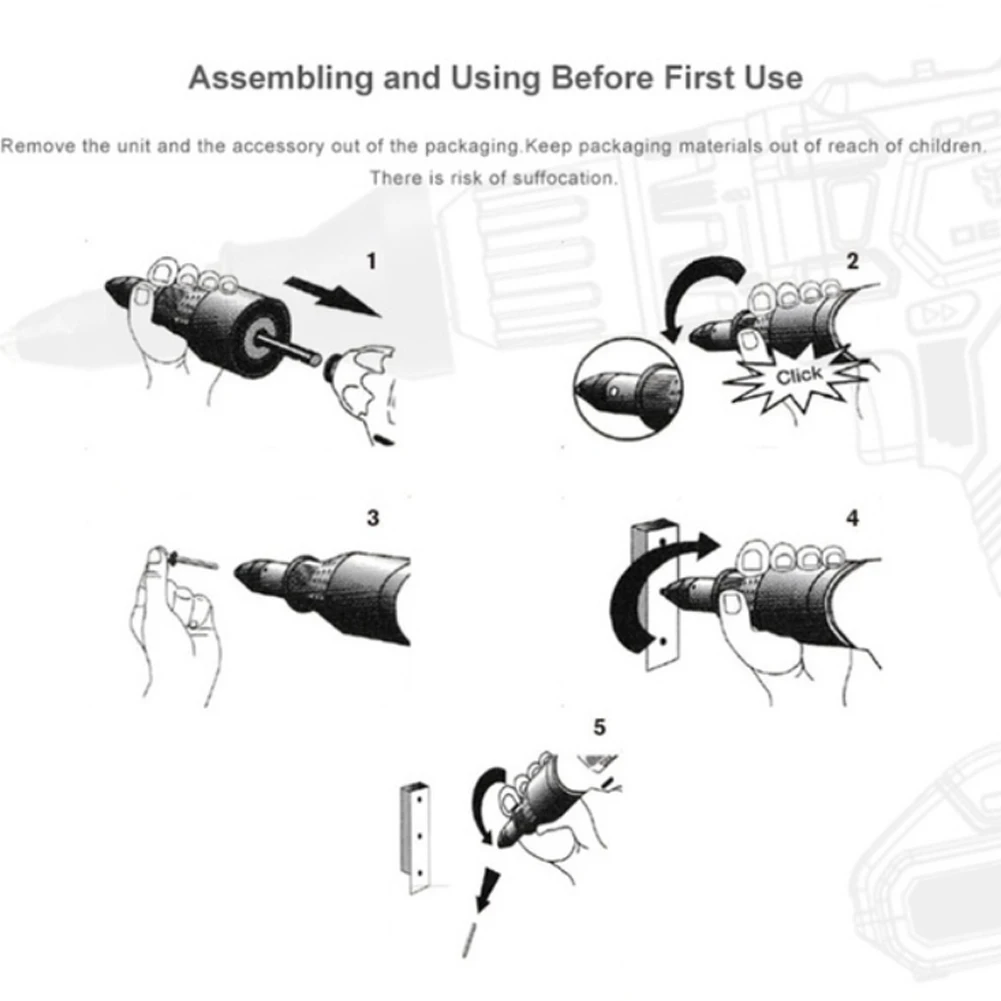 Assembling and Using Before First Use

Remove the unit and the accessory out of the packaging.Keep packaging materials out of reach of children. There is risk of suffocation.

1

2

Click

3

4

5