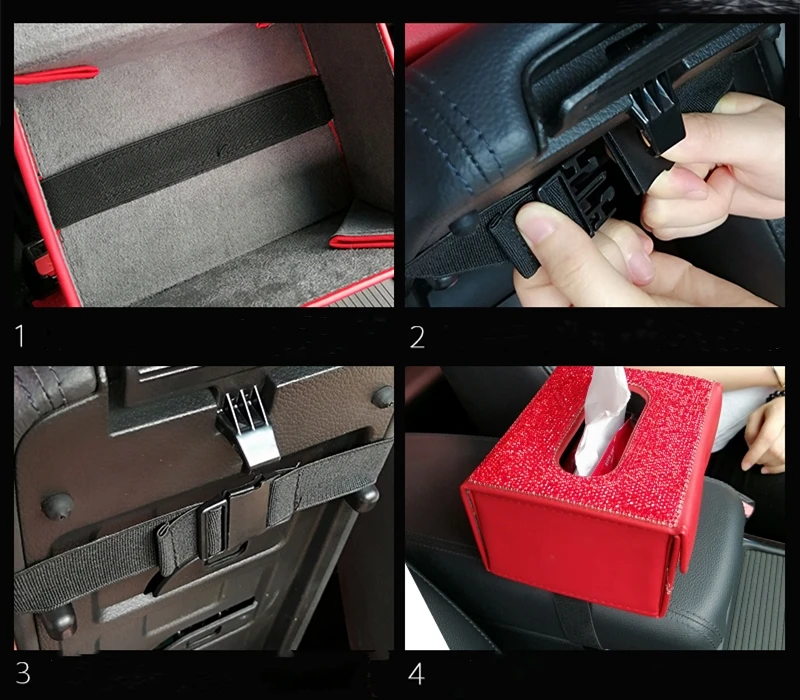 1

2

3

4