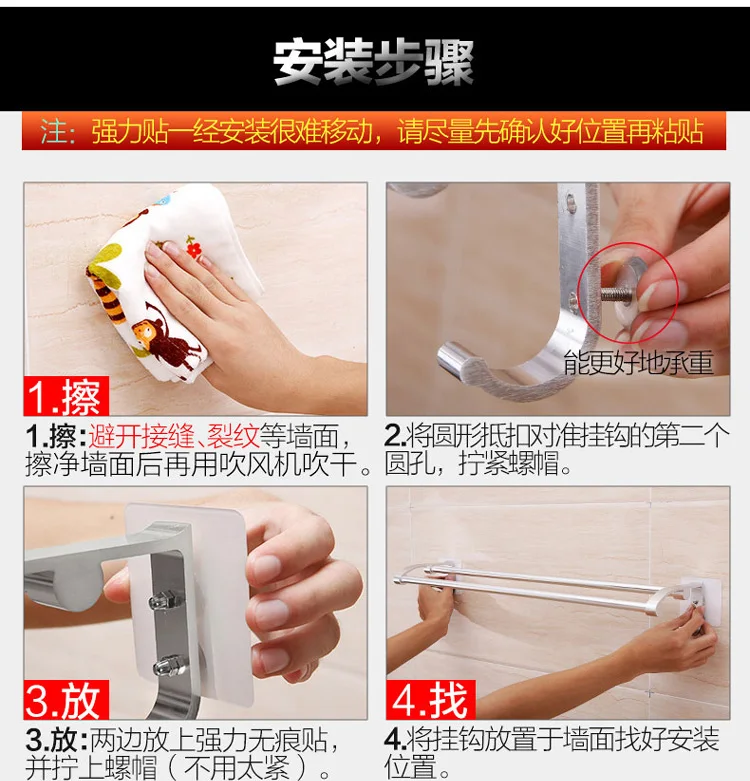 安装步骤

注：强力贴一经安装很难移动，请尽量先确认好位置再粘贴

1.擦

1.擦：避开接缝、裂纹等墙面，擦净墙面后再用吹风机吹干。

能更好地承重

2.将圆形抵扣对准挂钩的第二个圆孔，拧紧螺帽。

3.放

3.放：两边放上强力无痕贴，并拧上螺帽（不用太紧）。

4.找

4.将挂钩放置于墙面找好安装位置。