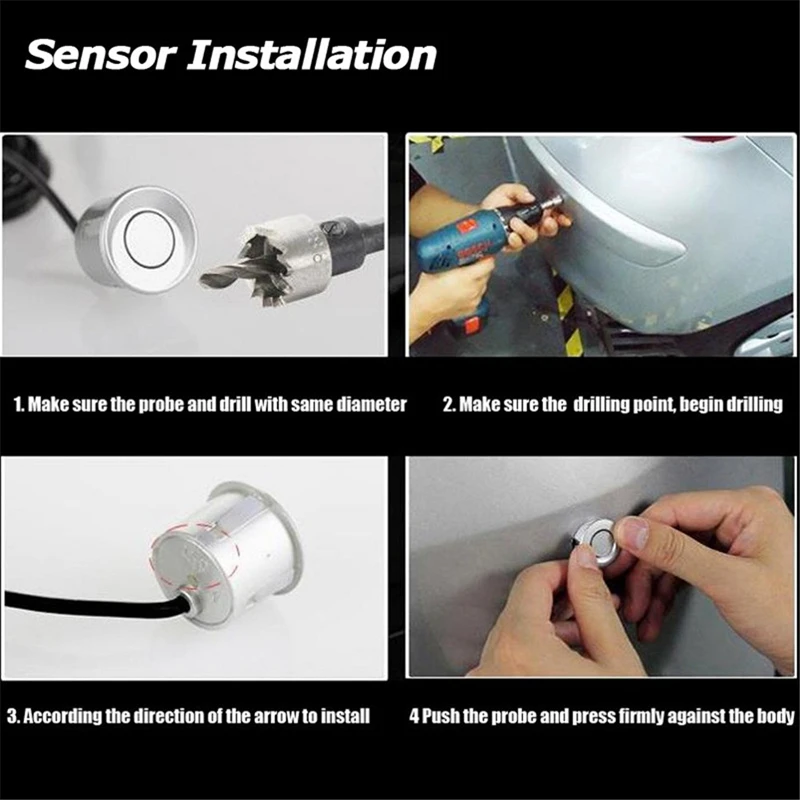 Sensor Installation

BOSCH

1. Make sure the probe and drill with same diameter

2. Make sure the drilling point, begin drilling

3. According the direction of the arrow to install

4 Push the probe and press firmly against the body