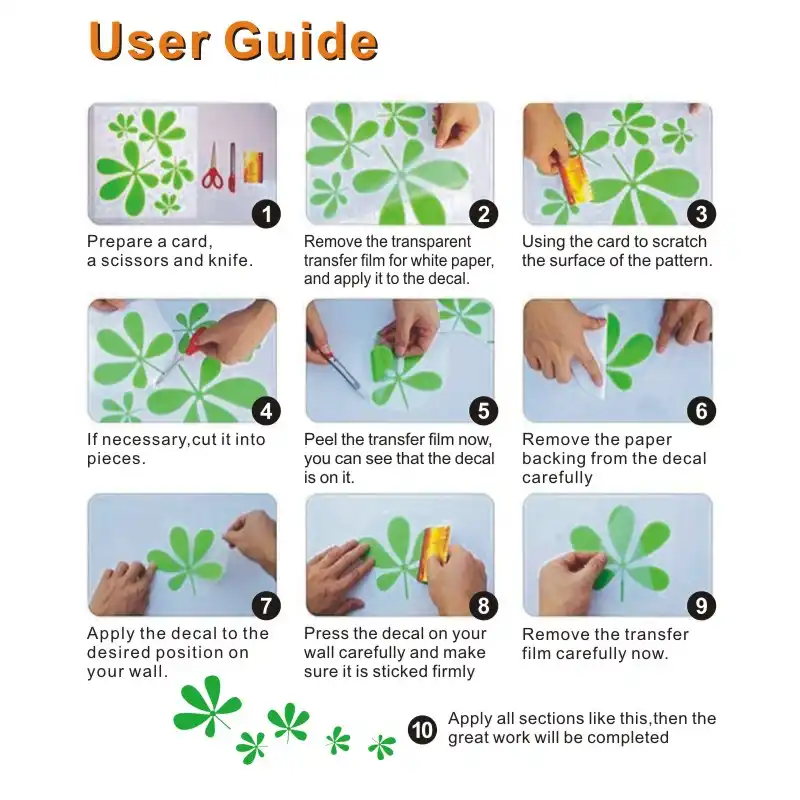 User Guide

1
Prepare a card, a scissors and knife.

2
Remove the transparent transfer film for white paper, and apply it to the decal.

3
Using the card to scratch the surface of the pattern.

4
If necessary,cut it into pieces.

5
Peel the transfer film now, you can see that the decal is on it.

6
Remove the paper backing from the decal carefully

7
Apply the decal to the desired position on your wall.

8
Press the decal on your wall carefully and make sure it is sticked firmly

9
Remove the transfer film carefully now.

10
Apply all sections like this,then the great work will be completed