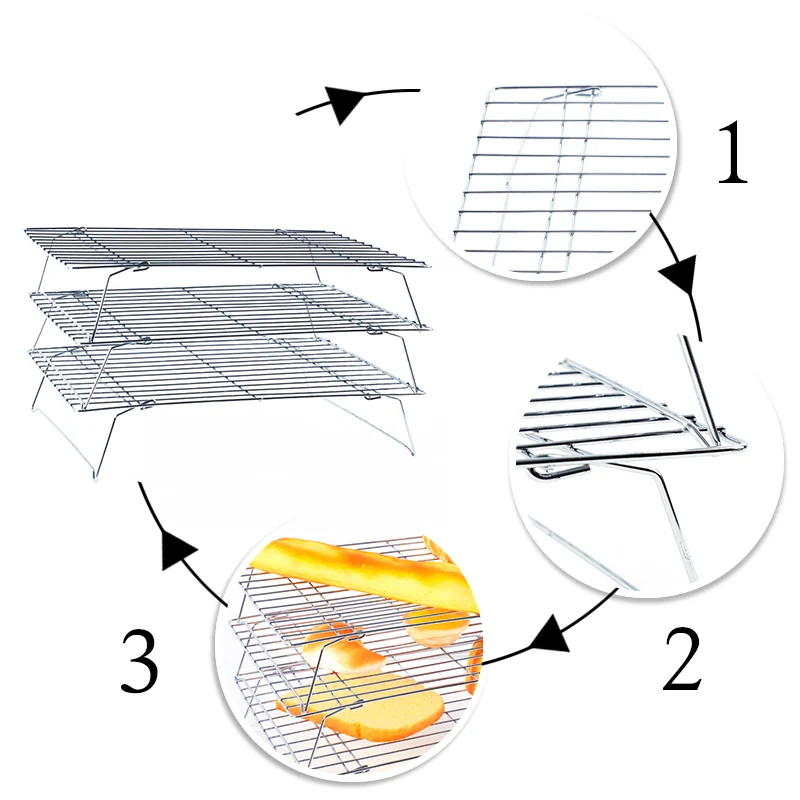 1

2

3