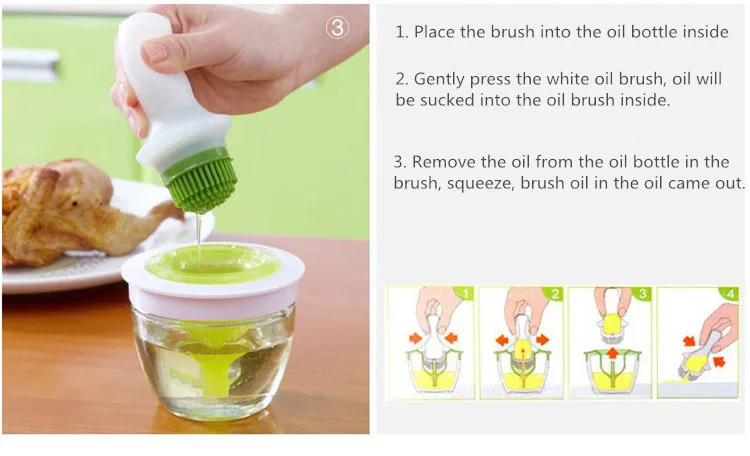 ③

1. Place the brush into the oil bottle inside

2. Gently press the white oil brush, oil will be sucked into the oil brush inside.

3. Remove the oil from the oil bottle in the brush, squeeze, brush oil in the oil came out.

1

2

3

4