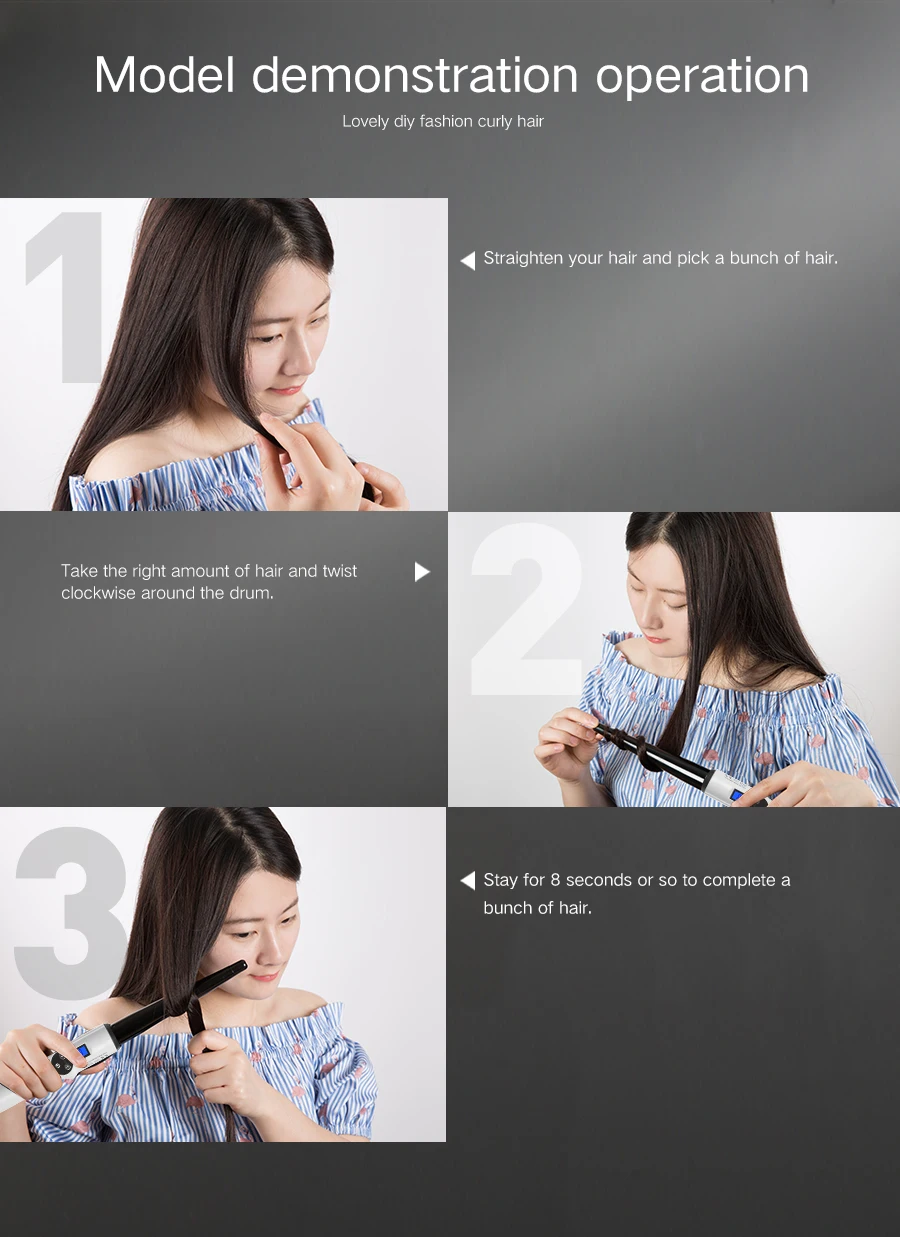 Model demonstration operation

Lovely diy fashion curly hair

1

Straighten your hair and pick a bunch of hair.

Take the right amount of hair and twist clockwise around the drum.

2

3

Stay for 8 seconds or so to complete a bunch of hair.