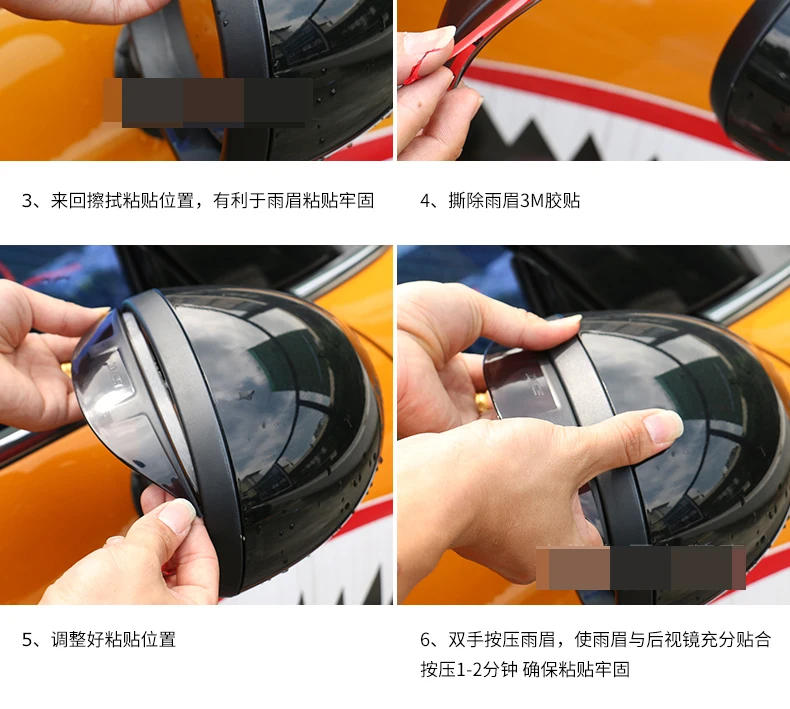 3、来回擦拭粘贴位置，有利于雨眉粘贴牢固

4、撕除雨眉3M胶贴

5、调整好粘贴位置

6、双手按压雨眉，使雨眉与后视镜充分贴合
按压1-2分钟 确保粘贴牢固