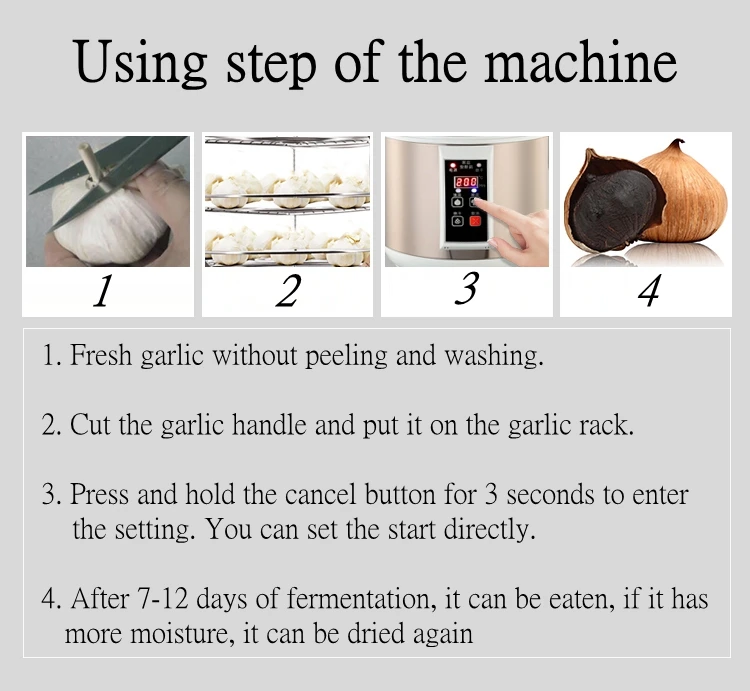 Using step of the machine

200

1

2

3

4

1. Fresh garlic without peeling and washing.

2. Cut the garlic handle and put it on the garlic rack.

3. Press and hold the cancel button for 3 seconds to enter the setting. You can set the start directly.

4. After 7-12 days of fermentation, it can be eaten, if it has more moisture, it can be dried again